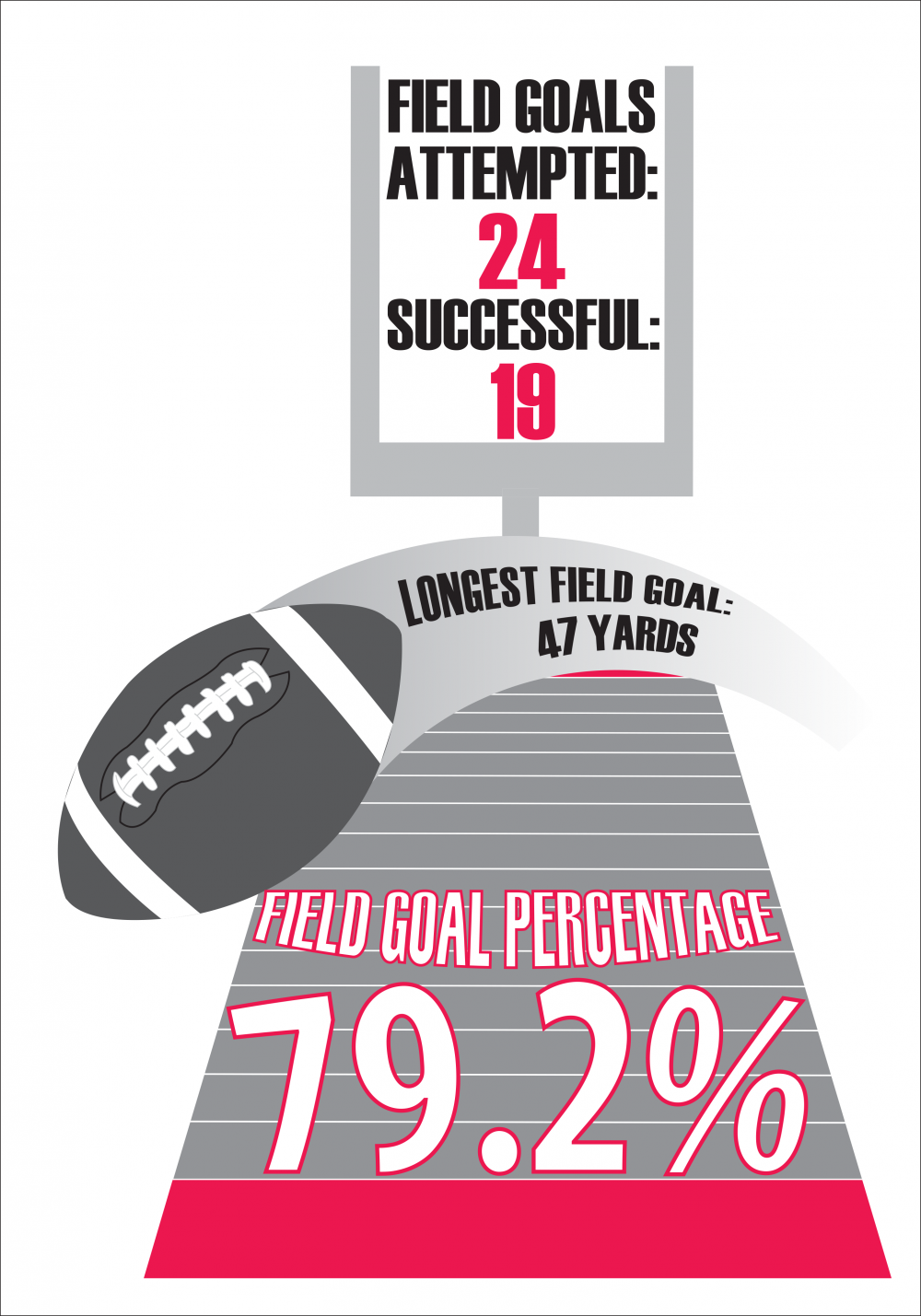 FIELD GOALS ATTEMPTED:
24
SUCCESSFUL:
19

LONGEST FIELD GOAL:
47 YARDS

FIELD GOAL PERCENTAGE
79.2%