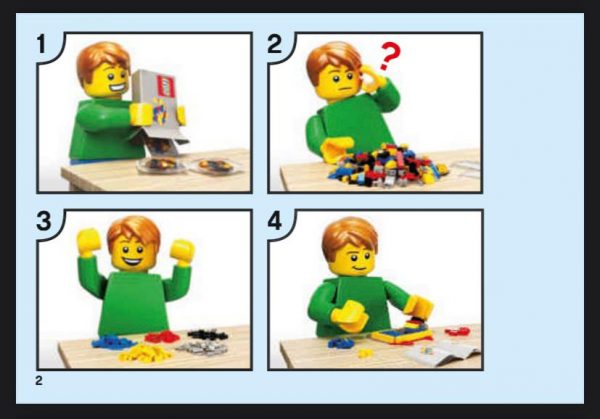 1

2
?

3

4

2