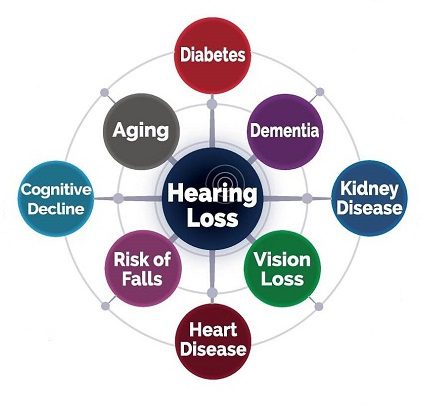 Diabetes

Aging

Dementia

Cognitive Decline

Hearing Loss

Kidney Disease

Risk of Falls

Vision Loss

Heart Disease