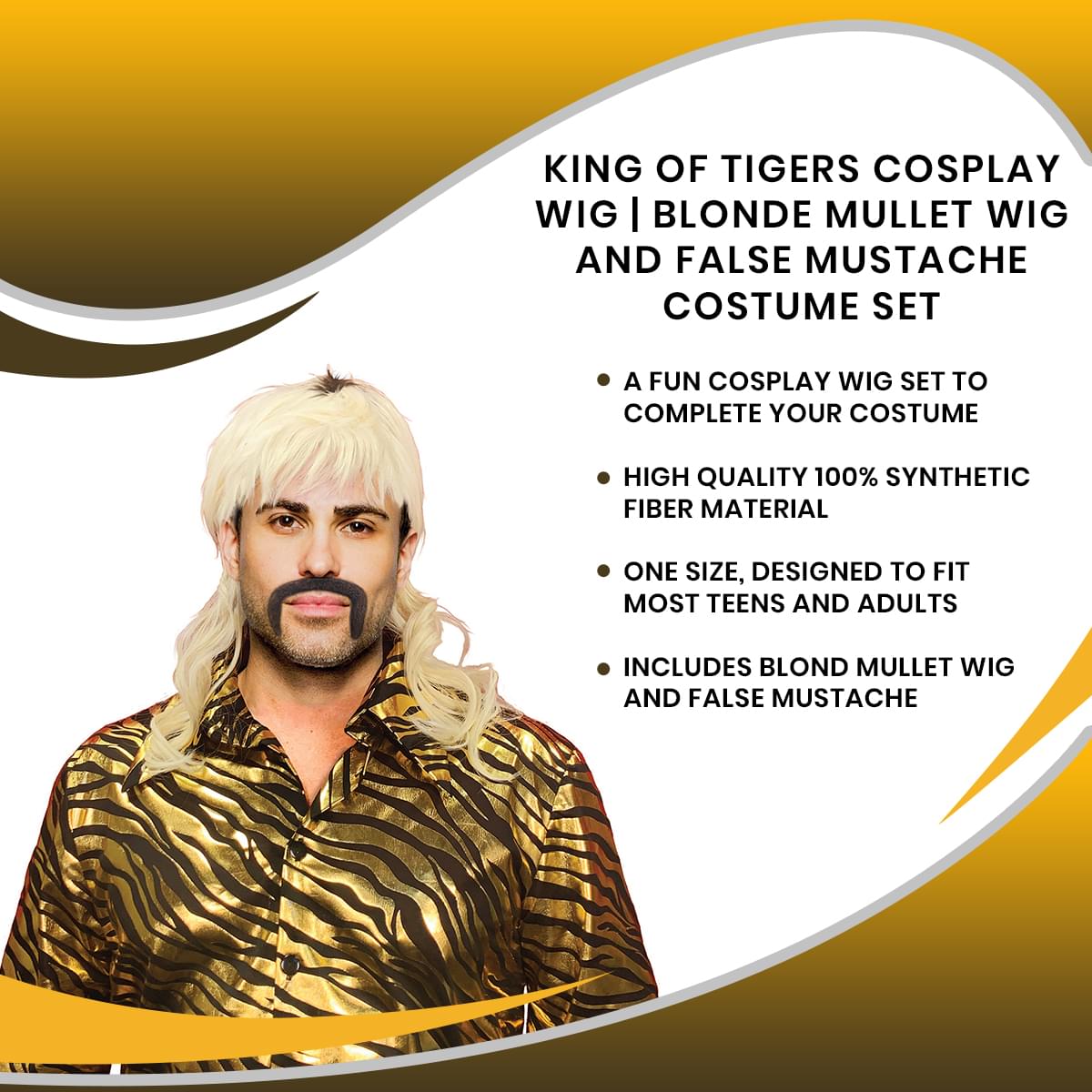 KING OF TIGERS COSPLAY WIG | BLONDE MULLET WIG AND FALSE MUSTACHE COSTUME SET

• A FUN COSPLAY WIG SET TO COMPLETE YOUR COSTUME

• HIGH QUALITY 100% SYNTHETIC FIBER MATERIAL

• ONE SIZE, DESIGNED TO FIT MOST TEENS AND ADULTS

• INCLUDES BLOND MULLET WIG AND FALSE MUSTACHE