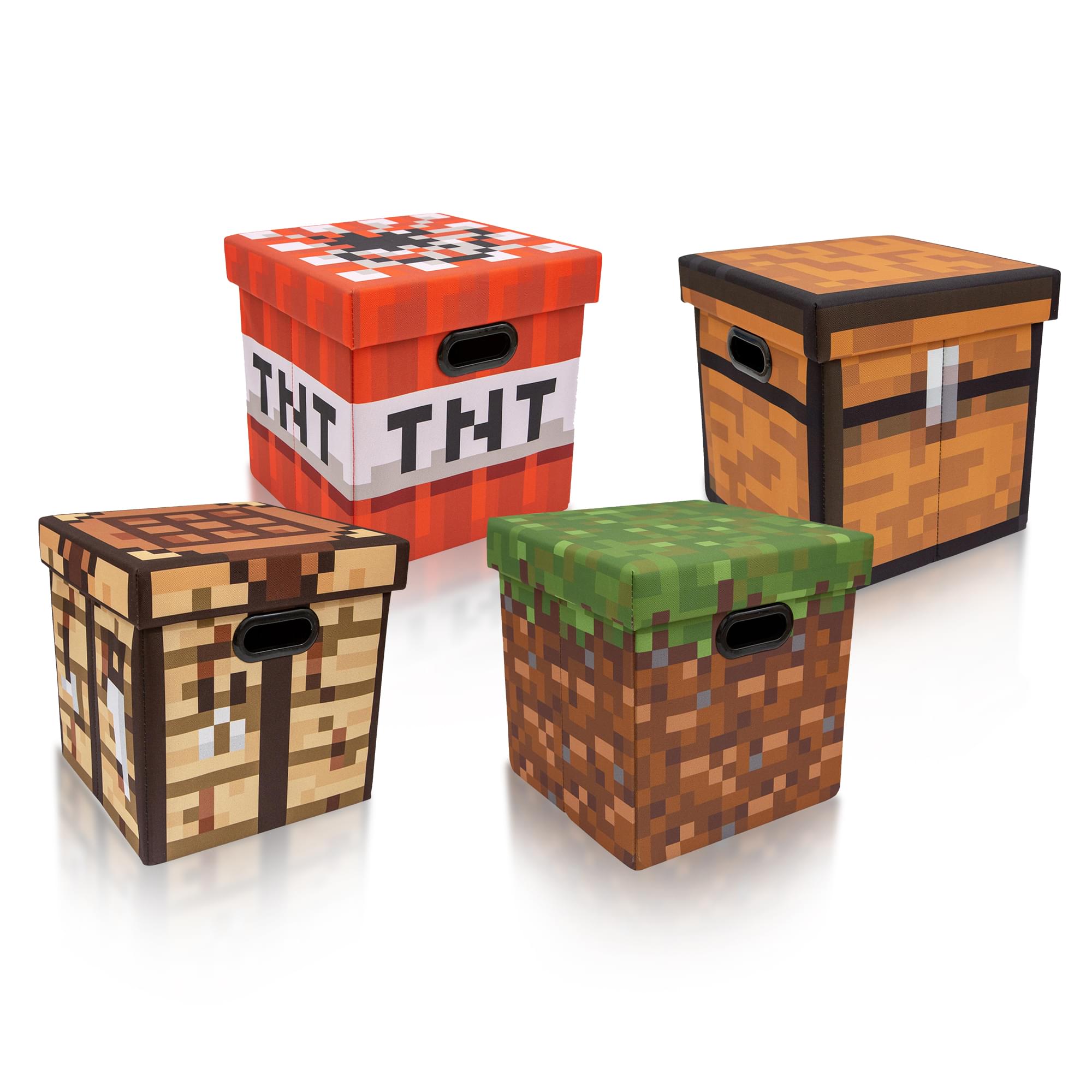 TNT
TNT