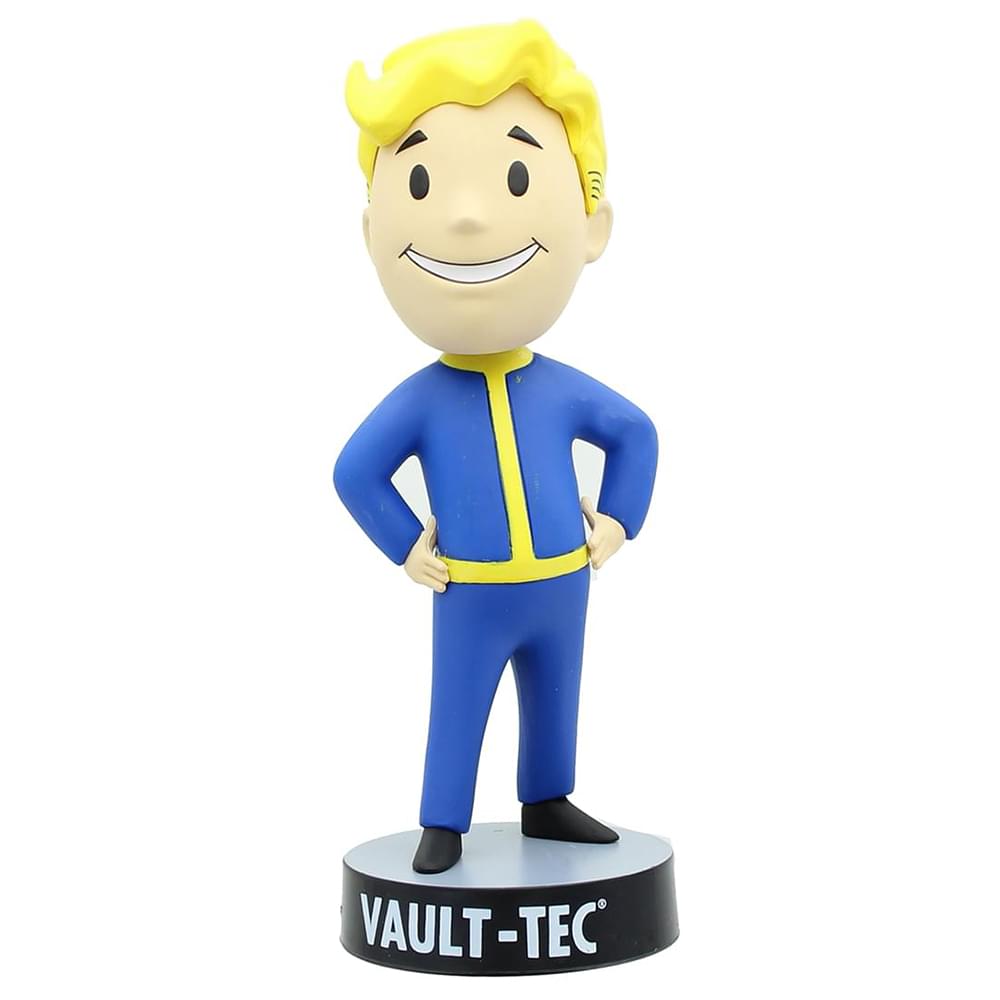 VAULT-TEC®