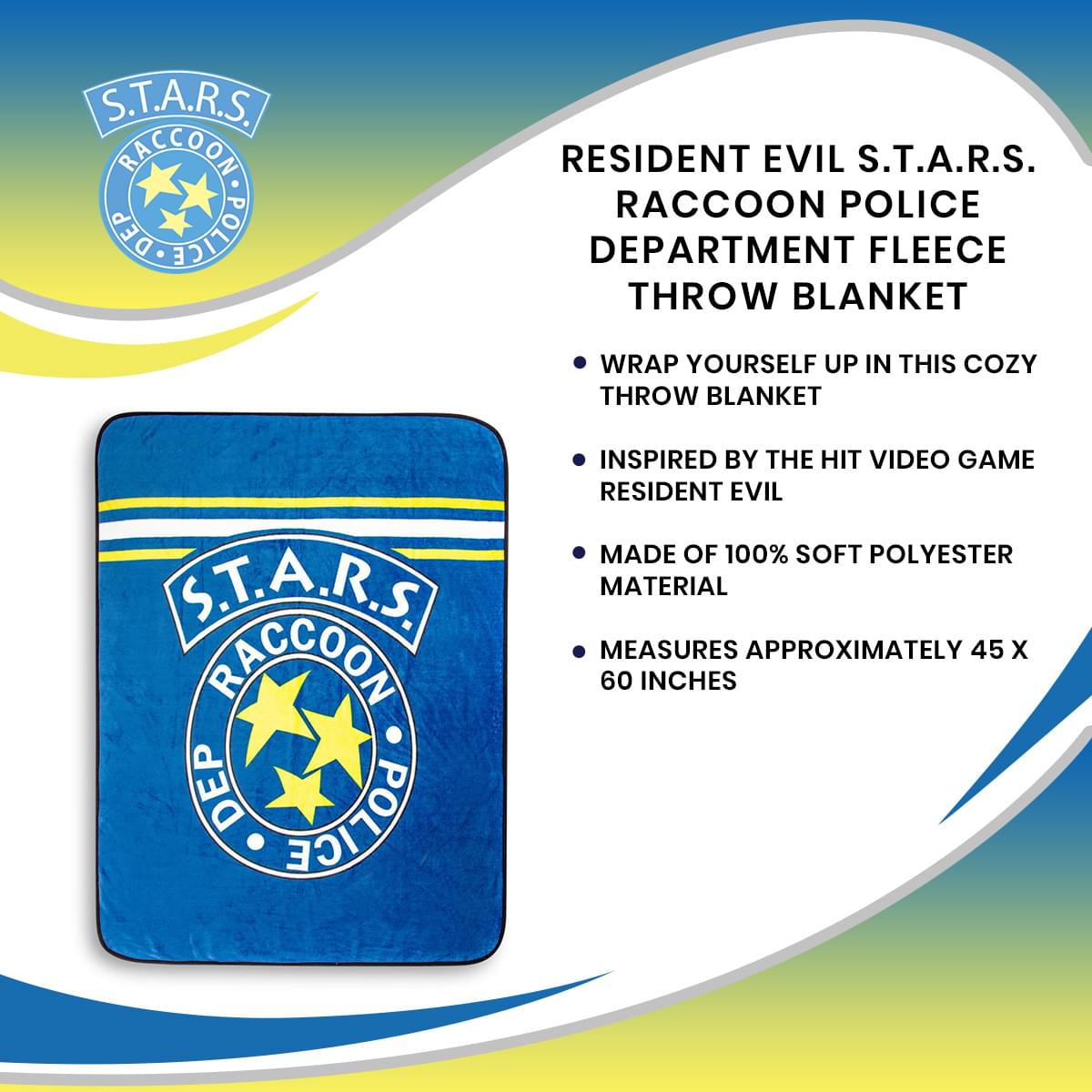 S.T.A.R.S.
RACCOON • POLICE • DEP

RESIDENT EVIL S.T.A.R.S. RACCOON POLICE DEPARTMENT FLEECE THROW BLANKET

• WRAP YOURSELF UP IN THIS COZY THROW BLANKET

• INSPIRED BY THE HIT VIDEO GAME RESIDENT EVIL

• MADE OF 100% SOFT POLYESTER MATERIAL

• MEASURES APPROXIMATELY 45 X 60 INCHES

S.T.A.R.S.
RACCOON • POLICE • DEP