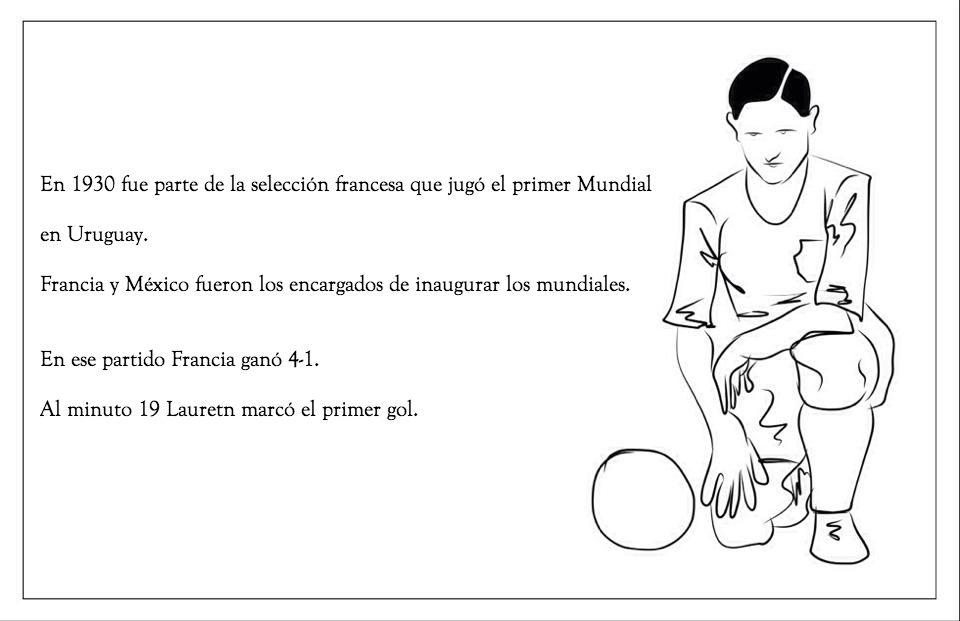 En 1930 fue parte de la selección francesa que jugó el primer Mundial en Uruguay.

Francia y México fueron los encargados de inaugurar los mundiales.

En ese partido Francia ganó 4-1.

Al minuto 19 Lauretn marcó el primer gol.