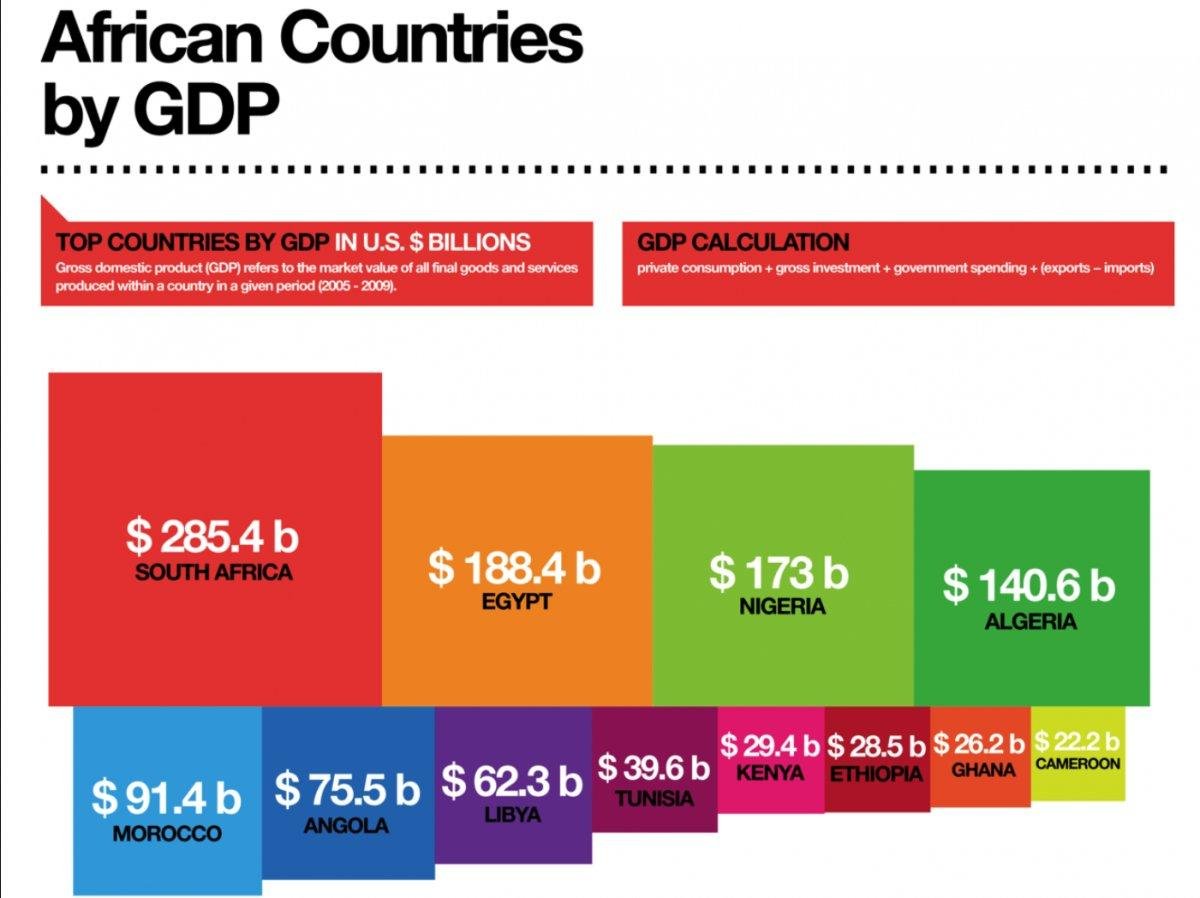 African Countries by GDP

TOP COUNTRIES BY GDP IN U.S. $ BILLIONS
Gross domestic product (GDP) refers to the market value of all final goods and services produced within a country in a given period (2005 - 2009).

GDP CALCULATION
private consumption + gross investment + government spending + (exports – imports)

$ 285.4 b
SOUTH AFRICA

$ 188.4 b
EGYPT

$ 173 b
NIGERIA

$ 140.6 b
ALGERIA

$ 91.4 b
MOROCCO

$ 75.5 b
ANGOLA

$ 62.3 b
LIBYA

$ 39.6 b
TUNISIA

$ 29.4 b
KENYA

$ 28.5 b
ETHIOPIA

$ 26.2 b
GHANA

$ 22.2 b
CAMEROON