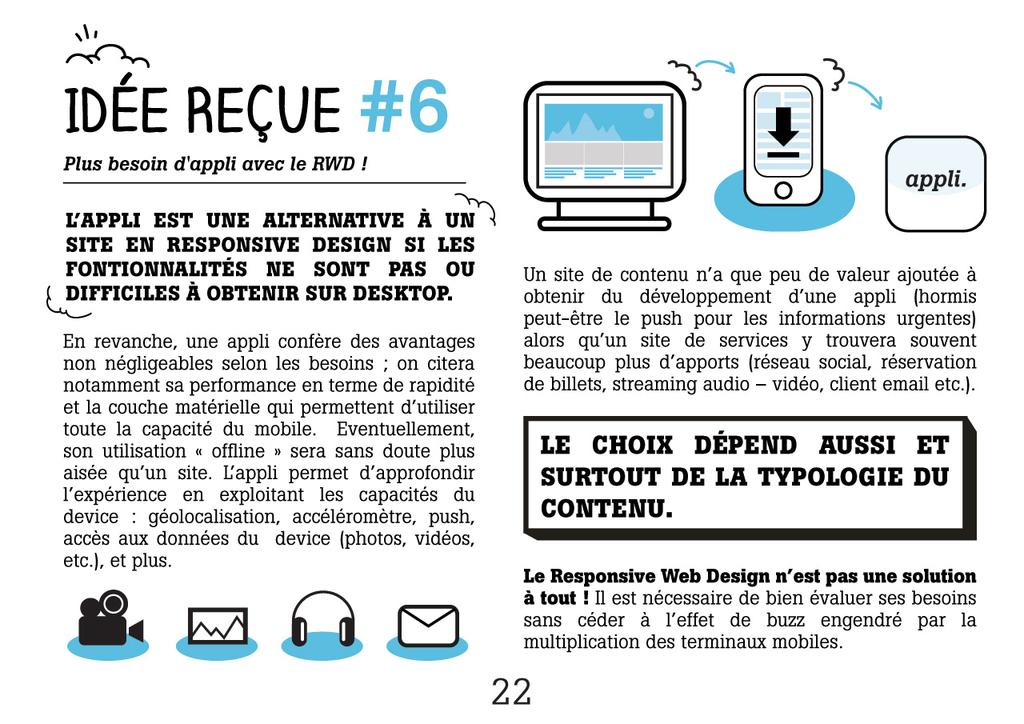 IDÉE REÇUE #6

Plus besoin d'appli avec le RWD !

L'APPLI EST UNE ALTERNATIVE À UN SITE EN RESPONSIVE DESIGN SI LES FONTIONNALITÉS NE SONT PAS OU DIFFICILES À OBTENIR SUR DESKTOP.

En revanche, une appli confère des avantages non négligeables selon les besoins ; on citera notamment sa performance en terme de rapidité et la couche matérielle qui permettent d'utiliser toute la capacité du mobile. Eventuellement, son utilisation « offline » sera sans doute plus aisée qu'un site. L'appli permet d'approfondir l'expérience en exploitant les capacités du device : géolocalisation, accéléromètre, push, accès aux données du device (photos, vidéos, etc.), et plus.

appli.

Un site de contenu n'a que peu de valeur ajoutée à obtenir du développement d'une appli (hormis peut-être le push pour les informations urgentes) alors qu'un site de services y trouvera souvent beaucoup plus d'apports (réseau social, réservation de billets, streaming audio – vidéo, client email etc.).

LE CHOIX DÉPEND AUSSI ET SURTOUT DE LA TYPOLOGIE DU CONTENU.

Le Responsive Web Design n'est pas une solution à tout ! Il est nécessaire de bien évaluer ses besoins sans céder à l'effet de buzz engendré par la multiplication des terminaux mobiles.

22