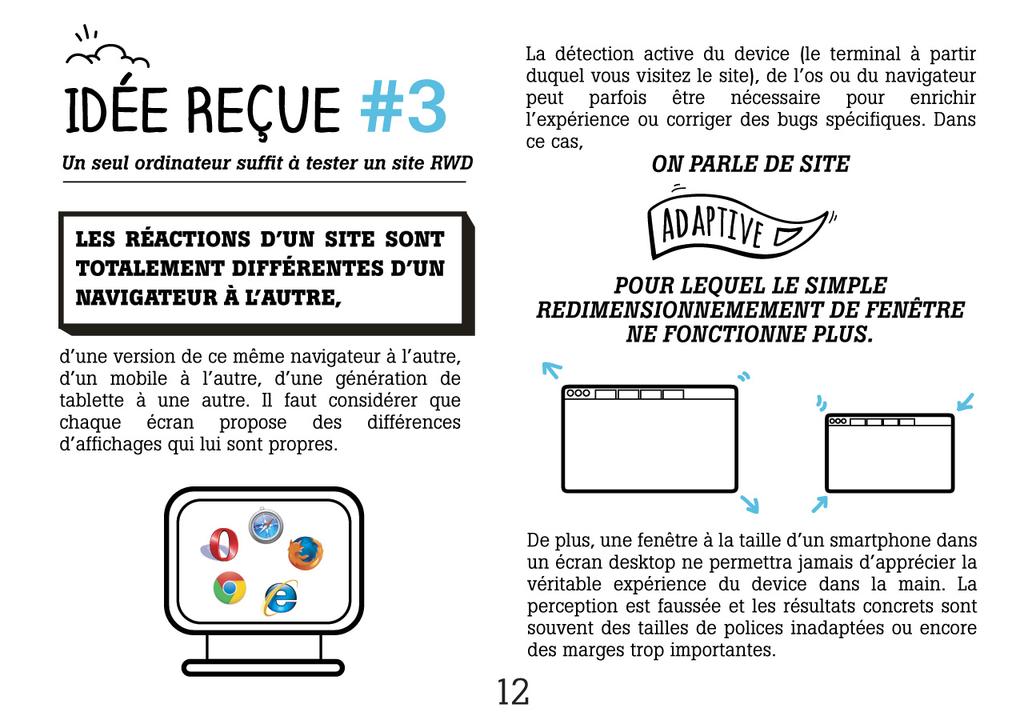 IDÉE REÇUE #3

Un seul ordinateur suffit à tester un site RWD

LES RÉACTIONS D'UN SITE SONT TOTALEMENT DIFFÉRENTES D'UN NAVIGATEUR À L'AUTRE,

d'une version de ce même navigateur à l'autre, d'un mobile à l'autre, d'une génération de tablette à une autre. Il faut considérer que chaque écran propose des différences d'affichages qui lui sont propres.

La détection active du device (le terminal à partir duquel vous visitez le site), de l'os ou du navigateur peut parfois être nécessaire pour enrichir l'expérience ou corriger des bugs spécifiques. Dans ce cas,

ON PARLE DE SITE

ADAPTIVE

POUR LEQUEL LE SIMPLE REDIMENSIONNEMEMENT DE FENÊTRE NE FONCTIONNE PLUS.

De plus, une fenêtre à la taille d'un smartphone dans un écran desktop ne permettra jamais d'apprécier la véritable expérience du device dans la main. La perception est faussée et les résultats concrets sont souvent des tailles de polices inadaptées ou encore des marges trop importantes.

12