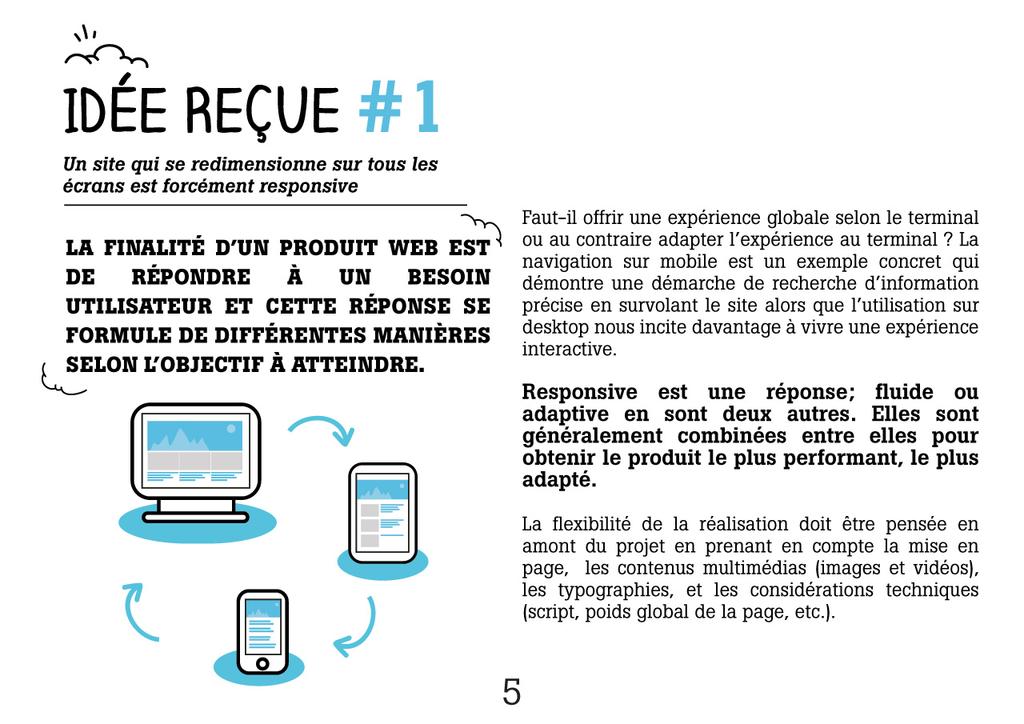 IDÉE REÇUE #1

Un site qui se redimensionne sur tous les écrans est forcément responsive

LA FINALITÉ D'UN PRODUIT WEB EST DE RÉPONDRE À UN BESOIN UTILISATEUR ET CETTE RÉPONSE SE FORMULE DE DIFFÉRENTES MANIÈRES SELON L'OBJECTIF À ATTEINDRE.

Faut-il offrir une expérience globale selon le terminal ou au contraire adapter l'expérience au terminal ? La navigation sur mobile est un exemple concret qui démontre une démarche de recherche d'information précise en survolant le site alors que l'utilisation sur desktop nous incite davantage à vivre une expérience interactive.

Responsive est une réponse; fluide ou adaptive en sont deux autres. Elles sont généralement combinées entre elles pour obtenir le produit le plus performant, le plus adapté.

La flexibilité de la réalisation doit être pensée en amont du projet en prenant en compte la mise en page, les contenus multimédias (images et vidéos), les typographies, et les considérations techniques (script, poids global de la page, etc.).

5