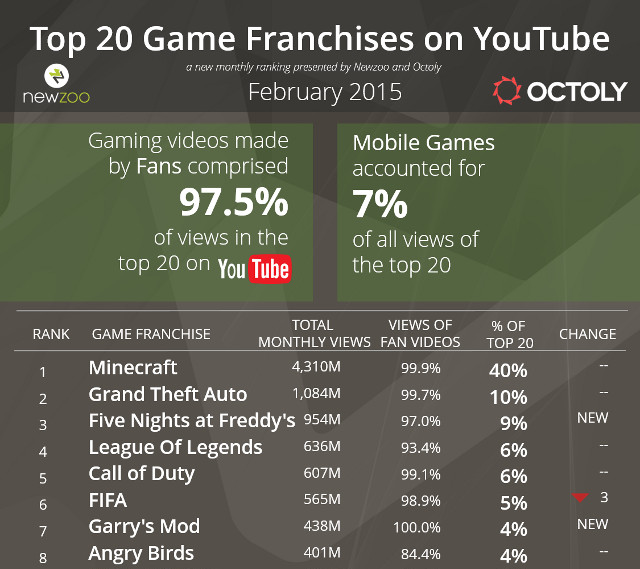 Top 20 Game Franchises on YouTube

a new monthly ranking presented by Newzoo and Octoly

newzoo

February 2015

OCTOLY

Gaming videos made by Fans comprised 97.5% of views in the top 20 on YouTube

Mobile Games accounted for 7% of all views of the top 20

| RANK | GAME FRANCHISE | TOTAL MONTHLY VIEWS | VIEWS OF FAN VIDEOS | % OF TOP 20 | CHANGE |
|---|---|---|---|---|---|
| 1 | Minecraft | 4,310M | 99.9% | 40% | -- |
| 2 | Grand Theft Auto | 1,084M | 99.7% | 10% | -- |
| 3 | Five Nights at Freddy's | 954M | 97.0% | 9% | NEW |
| 4 | League Of Legends | 636M | 93.4% | 6% | -- |
| 5 | Call of Duty | 607M | 99.1% | 6% | -- |
| 6 | FIFA | 565M | 98.9% | 5% | 3 |
| 7 | Garry's Mod | 438M | 100.0% | 4% | NEW |
| 8 | Angry Birds | 401M | 84.4% | 4% | -- |