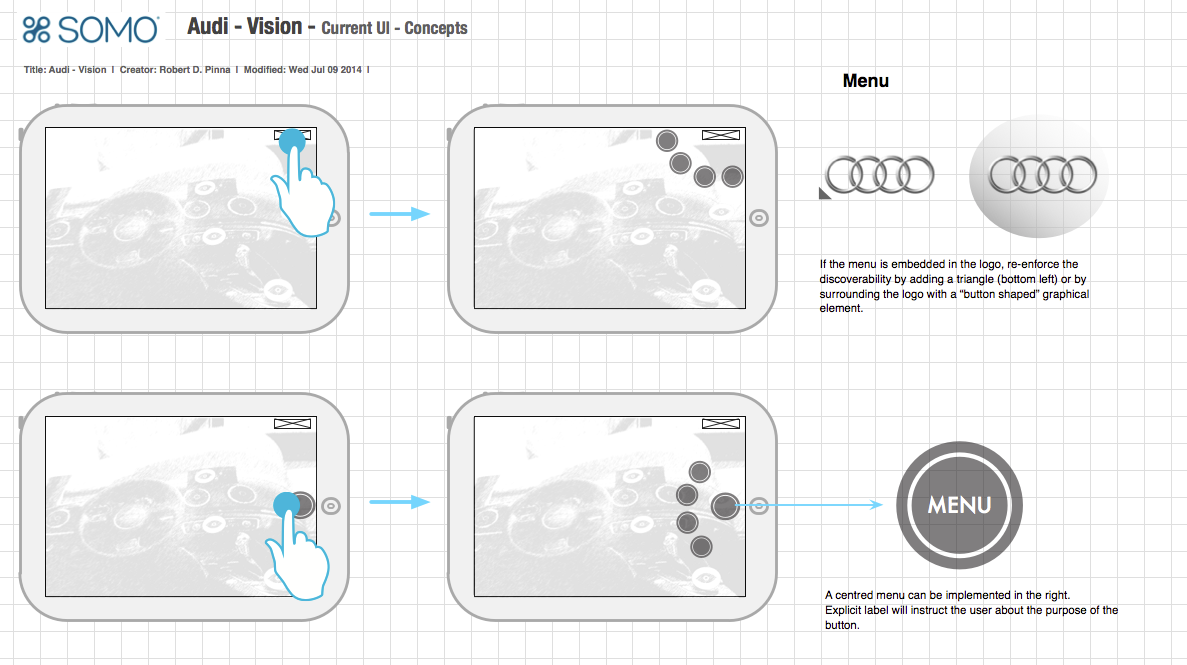 SOMO

Audi - Vision - Current UI - Concepts

Title: Audi - Vision I Creator: Robert D. Pinna I Modified: Wed Jul 09 2014 I

Menu

If the menu is embedded in the logo, re-enforce the discoverability by adding a triangle (bottom left) or by surrounding the logo with a "button shaped" graphical element.

MENU

A centred menu can be implemented in the right.
Explicit label will instruct the user about the purpose of the button.