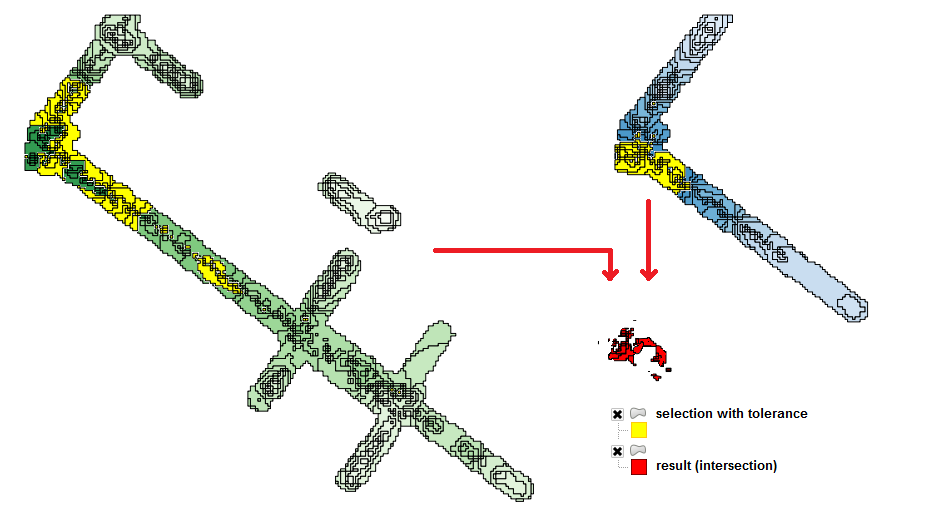 selection with tolerance

result (intersection)