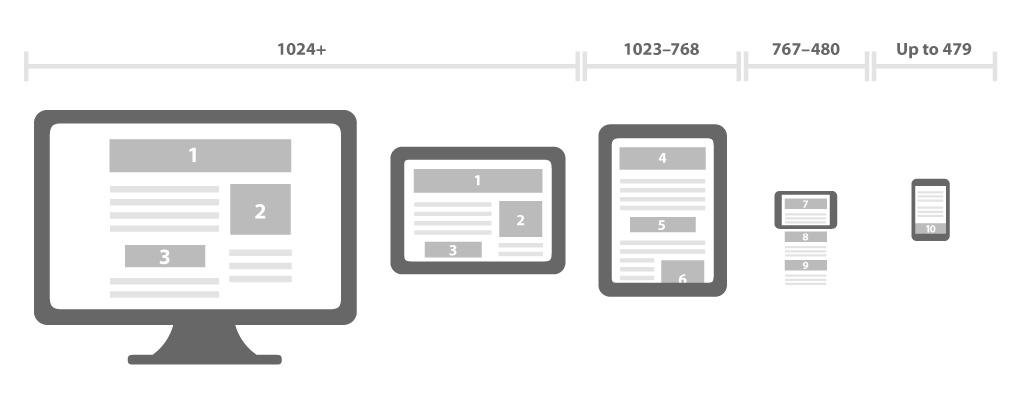 1024+
1023–768
767–480
Up to 479

1
2
3

1
2
3

4
5
6

7
8
9

10