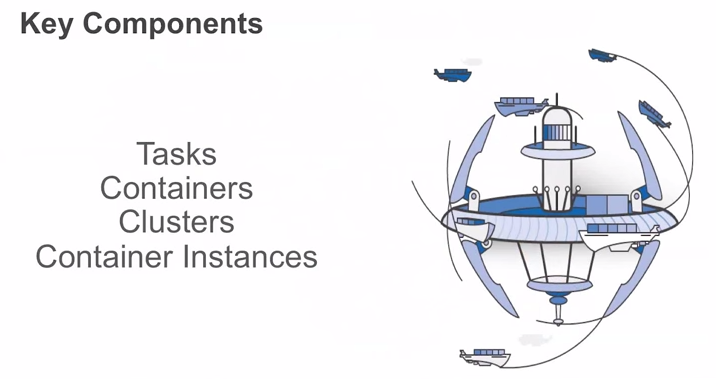 Key Components

Tasks
Containers
Clusters
Container Instances