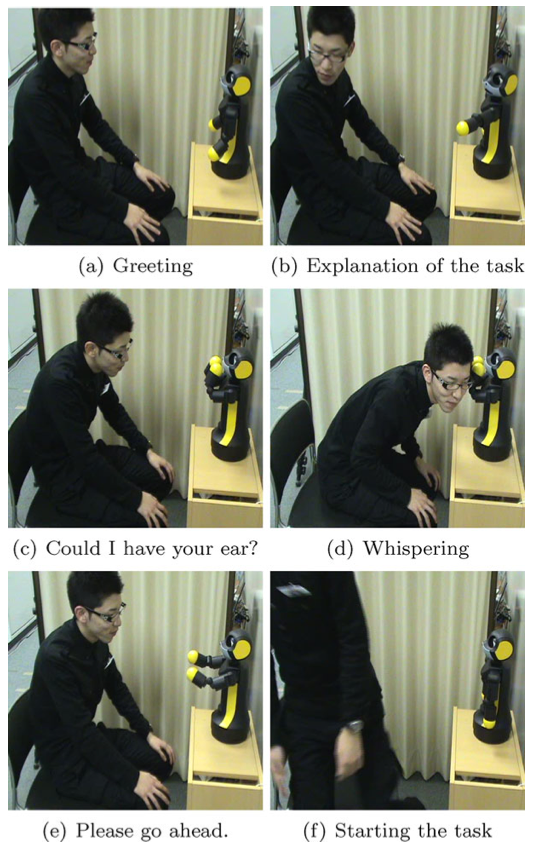 (a) Greeting

(b) Explanation of the task

(c) Could I have your ear?

(d) Whispering

(e) Please go ahead.

(f) Starting the task