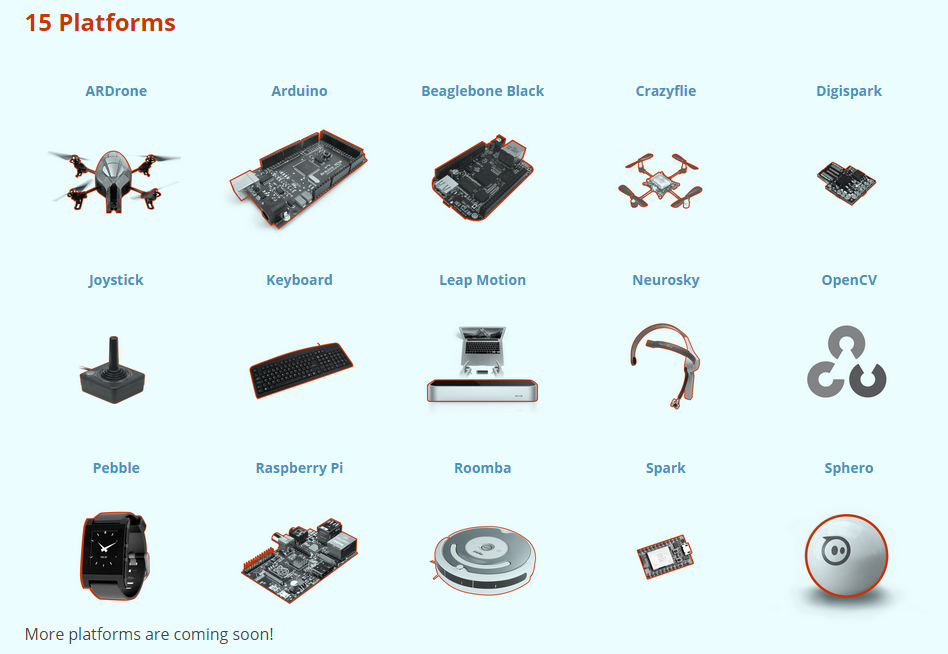 15 Platforms

ARDrone

Arduino

Beaglebone Black

Crazyflie

Digispark

Joystick

Keyboard

Leap Motion

Neurosky

OpenCV

Pebble

Raspberry Pi

Roomba

Spark

Sphero

More platforms are coming soon!