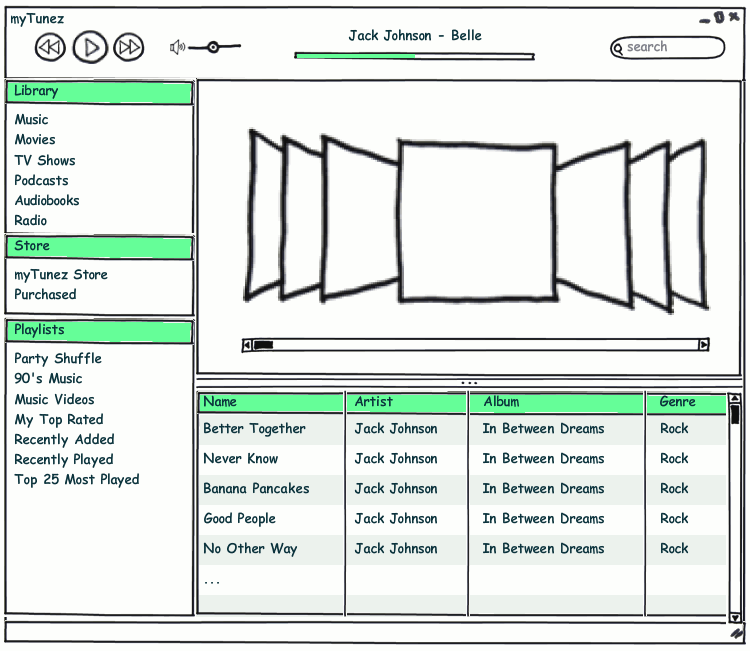 myTunez

Jack Johnson - Belle

search

Library

Music
Movies
TV Shows
Podcasts
Audiobooks
Radio

Store

myTunez Store
Purchased

Playlists

Party Shuffle
90's Music
Music Videos
My Top Rated
Recently Added
Recently Played
Top 25 Most Played

| Name | Artist | Album | Genre |
|---|---|---|---|
| Better Together | Jack Johnson | In Between Dreams | Rock |
| Never Know | Jack Johnson | In Between Dreams | Rock |
| Banana Pancakes | Jack Johnson | In Between Dreams | Rock |
| Good People | Jack Johnson | In Between Dreams | Rock |
| No Other Way | Jack Johnson | In Between Dreams | Rock |
| ... | | | |