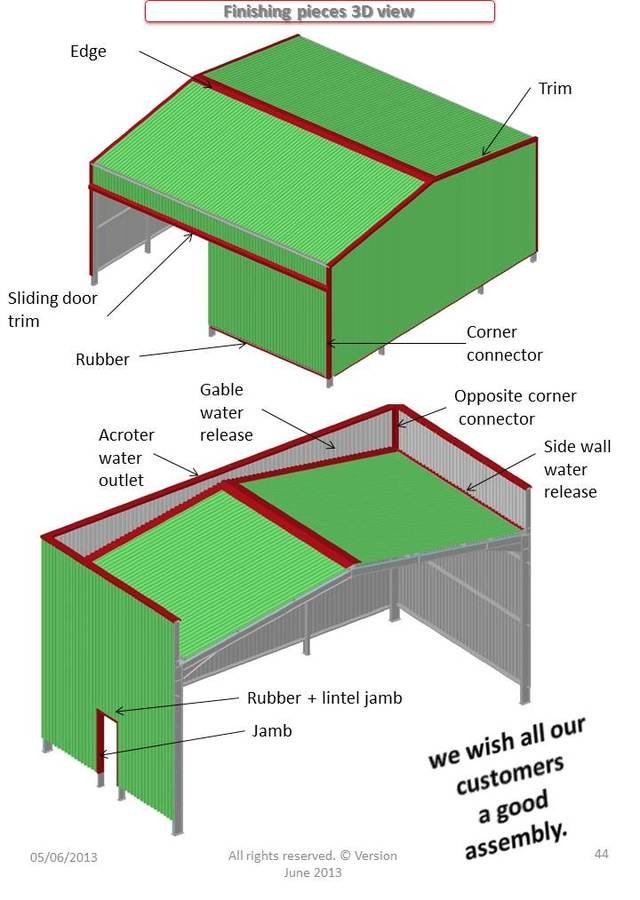 Finishing pieces 3D view

Edge

Trim

Sliding door trim

Rubber

Corner connector

Gable water release

Opposite corner connector

Acroter water outlet

Side wall water release

Rubber + lintel jamb

Jamb

we wish all our customers a good assembly.

05/06/2013

All rights reserved. © Version June 2013

44