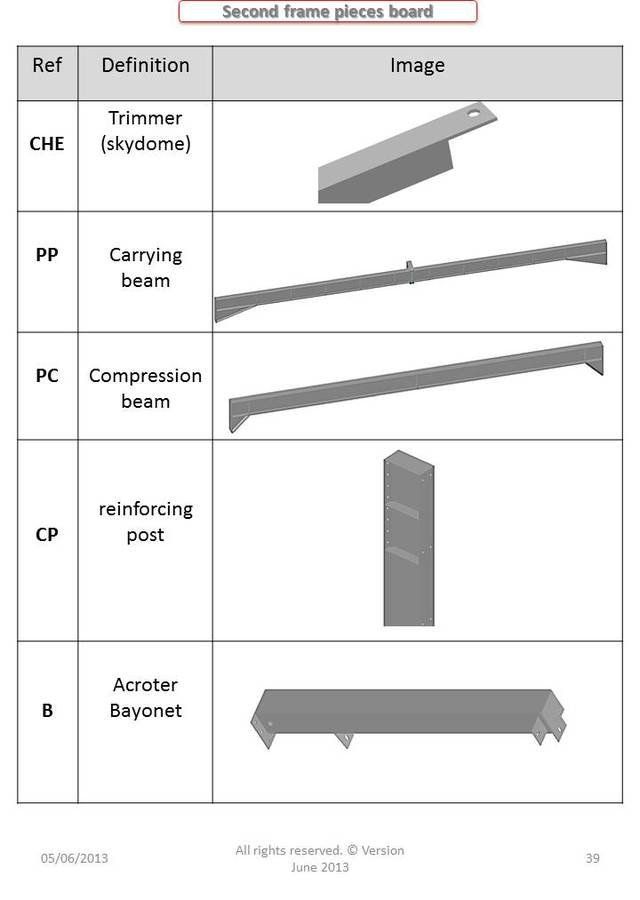 Second frame pieces board

| Ref | Definition | Image |
|---|---|---|
| CHE | Trimmer (skydome) | |
| PP | Carrying beam | |
| PC | Compression beam | |
| CP | reinforcing post | |
| B | Acroter Bayonet | |

05/06/2013

All rights reserved. © Version June 2013

39