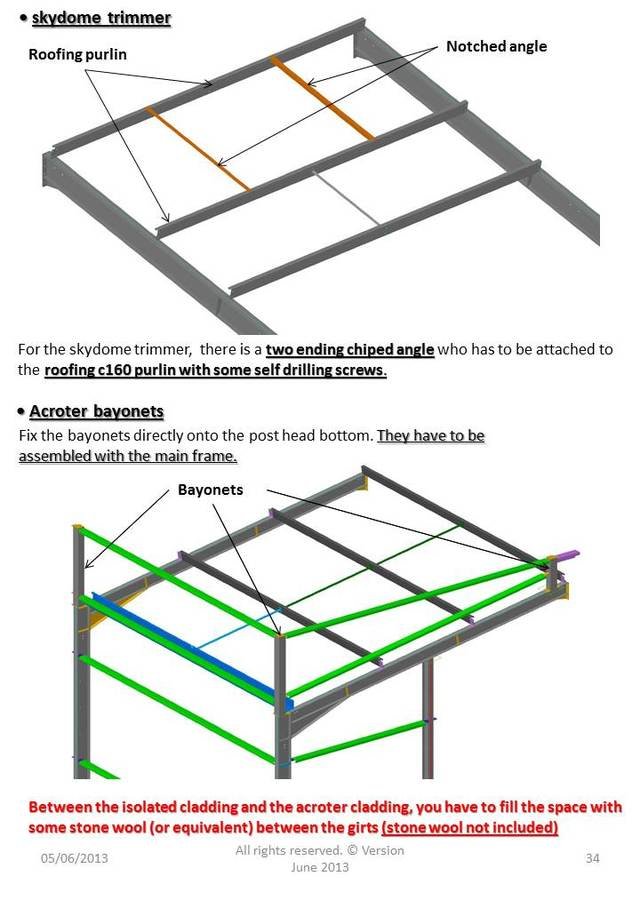 • skydome trimmer

Roofing purlin

Notched angle

For the skydome trimmer, there is a two ending chiped angle who has to be attached to the roofing c160 purlin with some self drilling screws.

• Acroter bayonets

Fix the bayonets directly onto the post head bottom. They have to be assembled with the main frame.

Bayonets

Between the isolated cladding and the acroter cladding, you have to fill the space with some stone wool (or equivalent) between the girts (stone wool not included)

05/06/2013

All rights reserved. © Version June 2013

34