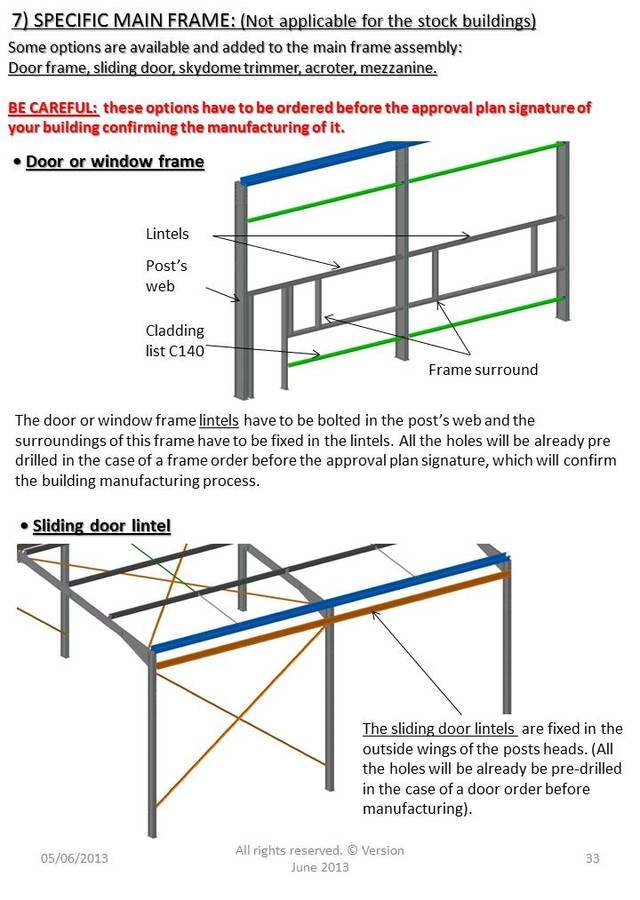 7) SPECIFIC MAIN FRAME: (Not applicable for the stock buildings)

Some options are available and added to the main frame assembly:
Door frame, sliding door, skydome trimmer, acroter, mezzanine.

BE CAREFUL: these options have to be ordered before the approval plan signature of your building confirming the manufacturing of it.

• Door or window frame

Lintels

Post's web

Cladding list C140

Frame surround

The door or window frame lintels have to be bolted in the post's web and the surroundings of this frame have to be fixed in the lintels. All the holes will be already pre drilled in the case of a frame order before the approval plan signature, which will confirm the building manufacturing process.

• Sliding door lintel

The sliding door lintels are fixed in the outside wings of the posts heads. (All the holes will be already be pre-drilled in the case of a door order before manufacturing).

05/06/2013

All rights reserved. © Version June 2013

33