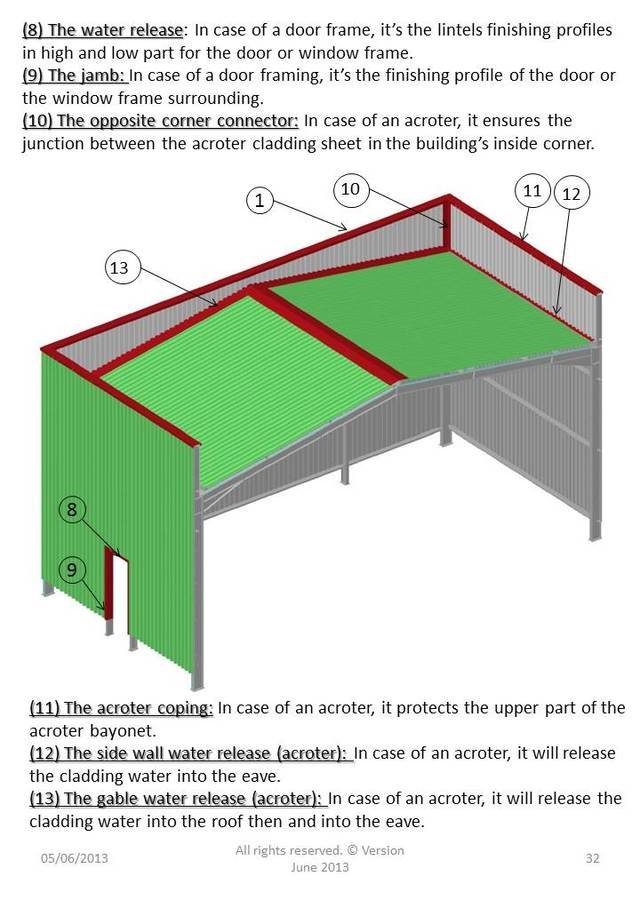 (8) The water release: In case of a door frame, it's the lintels finishing profiles in high and low part for the door or window frame.
(9) The jamb: In case of a door framing, it's the finishing profile of the door or the window frame surrounding.
(10) The opposite corner connector: In case of an acroter, it ensures the junction between the acroter cladding sheet in the building's inside corner.

1
10
11
12
13
8
9

(11) The acroter coping: In case of an acroter, it protects the upper part of the acroter bayonet.
(12) The side wall water release (acroter): In case of an acroter, it will release the cladding water into the eave.
(13) The gable water release (acroter): In case of an acroter, it will release the cladding water into the roof then and into the eave.

05/06/2013
All rights reserved. © Version June 2013
32