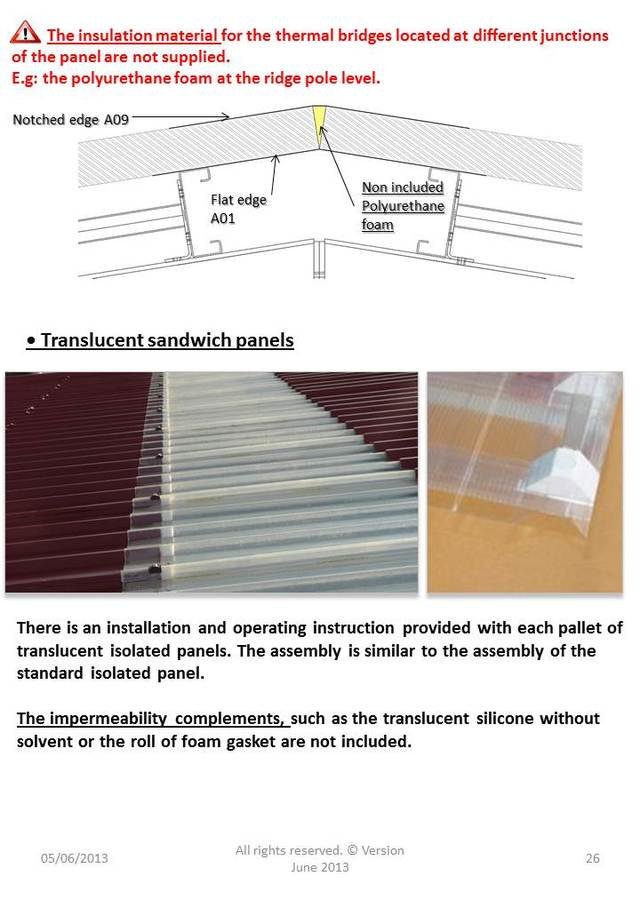 The insulation material for the thermal bridges located at different junctions of the panel are not supplied.
E.g: the polyurethane foam at the ridge pole level.

Notched edge A09

Flat edge A01

Non included Polyurethane foam

• Translucent sandwich panels

There is an installation and operating instruction provided with each pallet of translucent isolated panels. The assembly is similar to the assembly of the standard isolated panel.

The impermeability complements, such as the translucent silicone without solvent or the roll of foam gasket are not included.

05/06/2013

All rights reserved. © Version June 2013

26