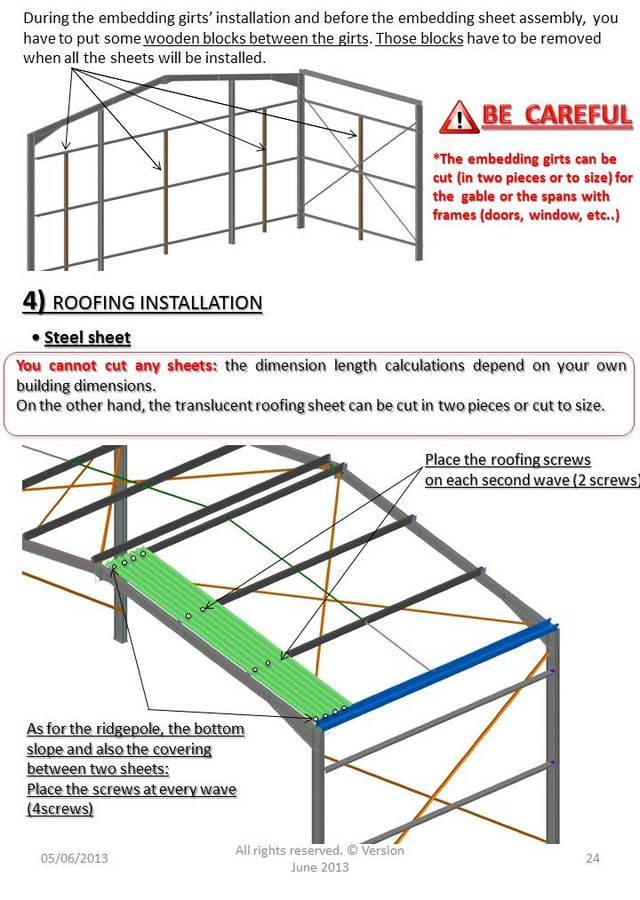 During the embedding girts' installation and before the embedding sheet assembly, you have to put some wooden blocks between the girts. Those blocks have to be removed when all the sheets will be installed.

BE CAREFUL

*The embedding girts can be cut (in two pieces or to size) for the gable or the spans with frames (doors, window, etc..)

4) ROOFING INSTALLATION

• Steel sheet

You cannot cut any sheets: the dimension length calculations depend on your own building dimensions.
On the other hand, the translucent roofing sheet can be cut in two pieces or cut to size.

Place the roofing screws on each second wave (2 screws)

As for the ridgepole, the bottom slope and also the covering between two sheets:
Place the screws at every wave (4screws)

05/06/2013

All rights reserved. © Version June 2013

24