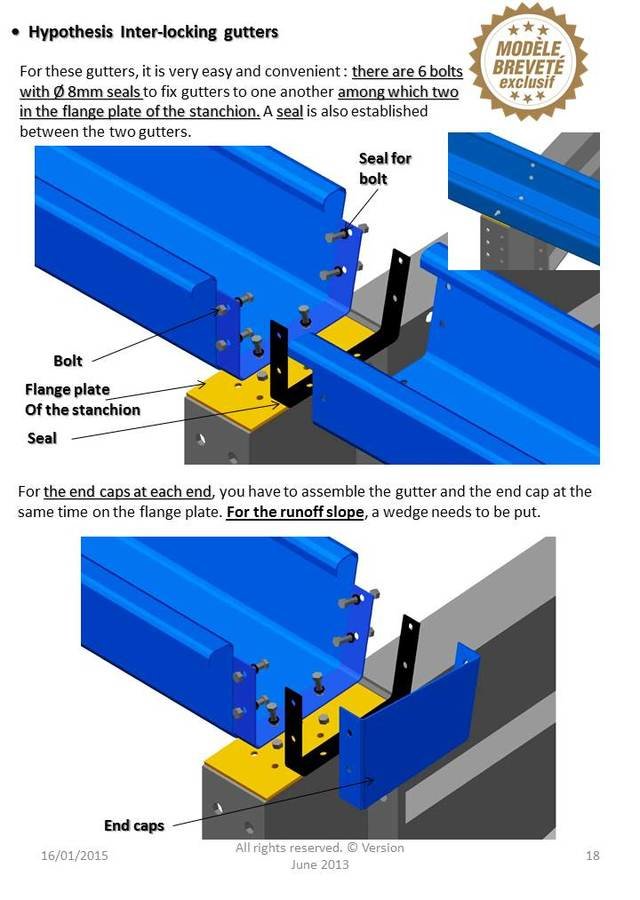 • Hypothesis Inter-locking gutters

MODÈLE BREVETÉ exclusif

For these gutters, it is very easy and convenient : there are 6 bolts with Ø 8mm seals to fix gutters to one another among which two in the flange plate of the stanchion. A seal is also established between the two gutters.

Seal for bolt

Bolt

Flange plate Of the stanchion

Seal

For the end caps at each end, you have to assemble the gutter and the end cap at the same time on the flange plate. For the runoff slope, a wedge needs to be put.

End caps

16/01/2015

All rights reserved. © Version June 2013

18