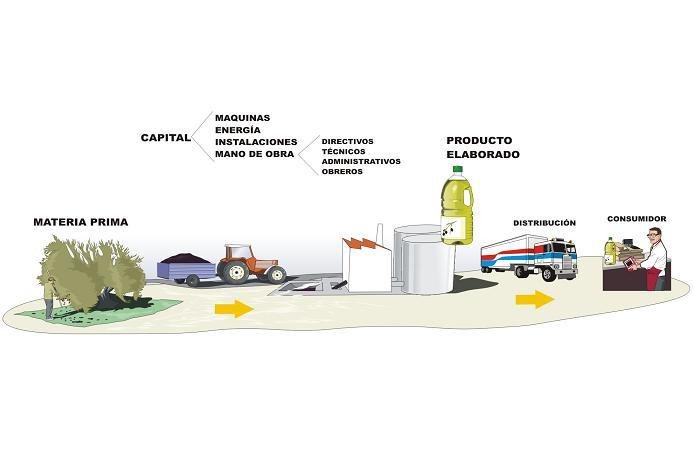 CAPITAL

MAQUINAS
ENERGÍA
INSTALACIONES
MANO DE OBRA

DIRECTIVOS
TÉCNICOS
ADMINISTRATIVOS
OBREROS

PRODUCTO ELABORADO

MATERIA PRIMA

DISTRIBUCIÓN

CONSUMIDOR