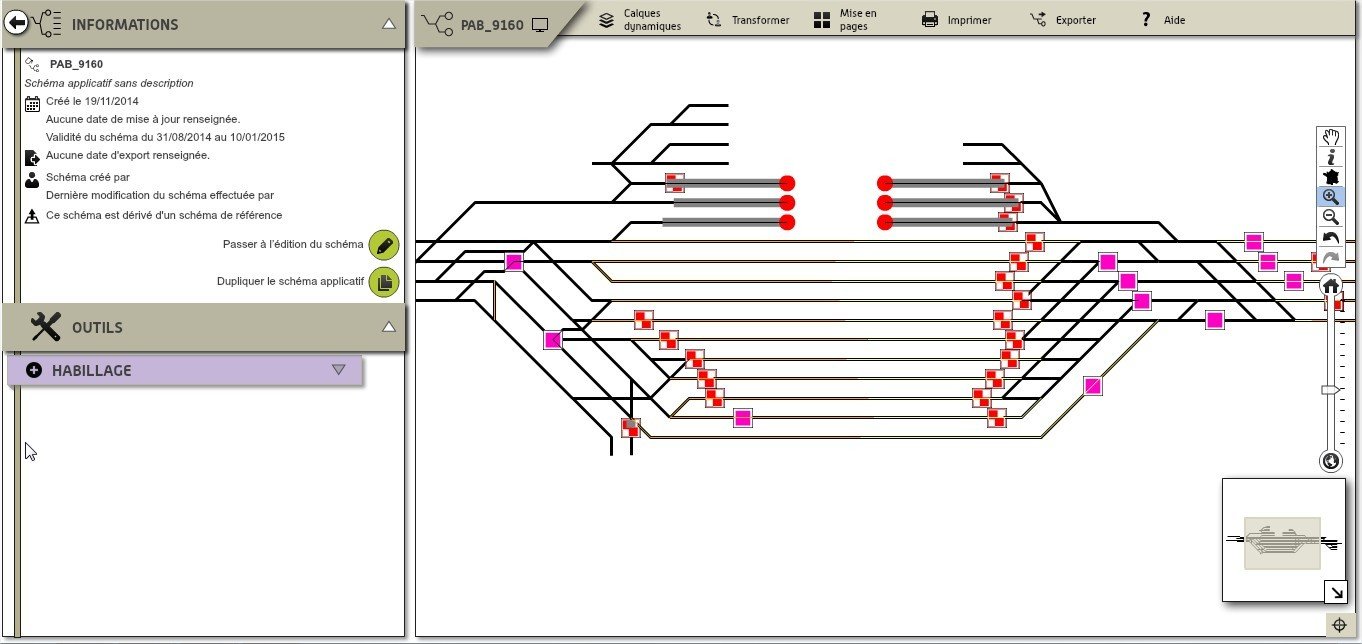 INFORMATIONS

PAB_9160

Schéma applicatif sans description

Créé le 19/11/2014

Aucune date de mise à jour renseignée.

Validité du schéma du 31/08/2014 au 10/01/2015

Aucune date d'export renseignée.

Schéma créé par

Dernière modification du schéma effectuée par

Ce schéma est dérivé d'un schéma de référence

Passer à l'édition du schéma

Dupliquer le schéma applicatif

OUTILS

HABILLAGE

PAB_9160

Calques dynamiques

Transformer

Mise en pages

Imprimer

Exporter

Aide