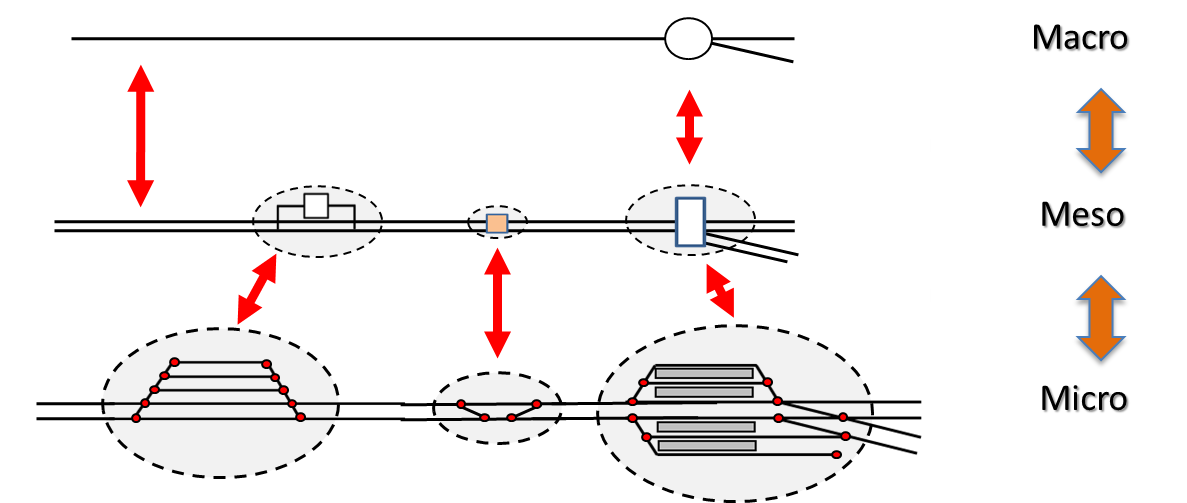 Macro

Meso

Micro