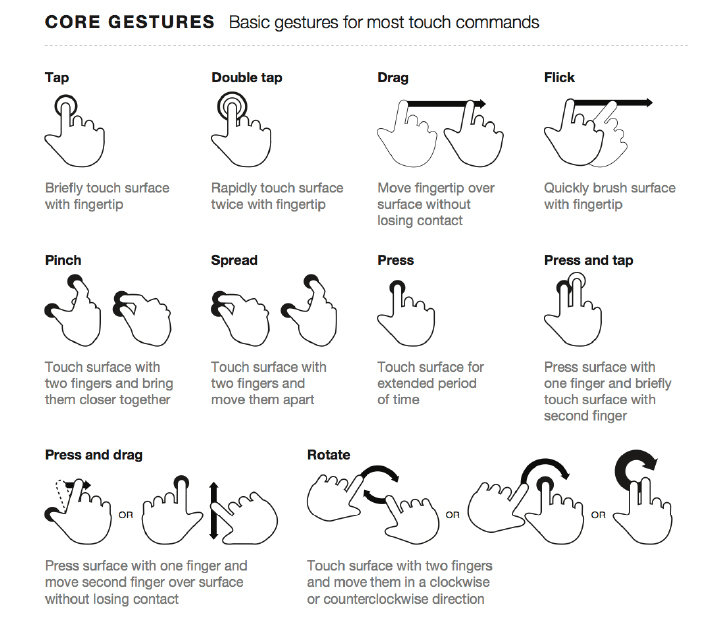 CORE GESTURES Basic gestures for most touch commands

Tap

Briefly touch surface with fingertip

Double tap

Rapidly touch surface twice with fingertip

Drag

Move fingertip over surface without losing contact

Flick

Quickly brush surface with fingertip

Pinch

Touch surface with two fingers and bring them closer together

Spread

Touch surface with two fingers and move them apart

Press

Touch surface for extended period of time

Press and tap

Press surface with one finger and briefly touch surface with second finger

Press and drag

OR

Press surface with one finger and move second finger over surface without losing contact

Rotate

OR

OR

Touch surface with two fingers and move them in a clockwise or counterclockwise direction