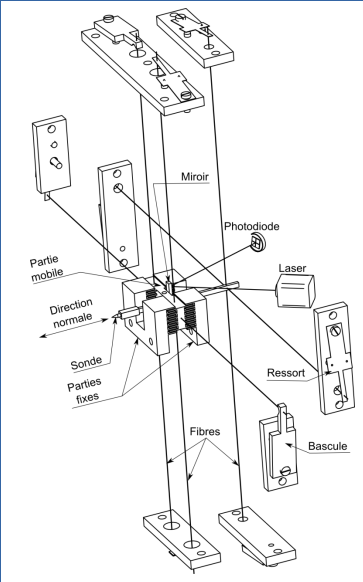 Miroir

Photodiode

Partie mobile

Laser

Direction normale

Sonde

Parties fixes

Ressort

Fibres

Bascule