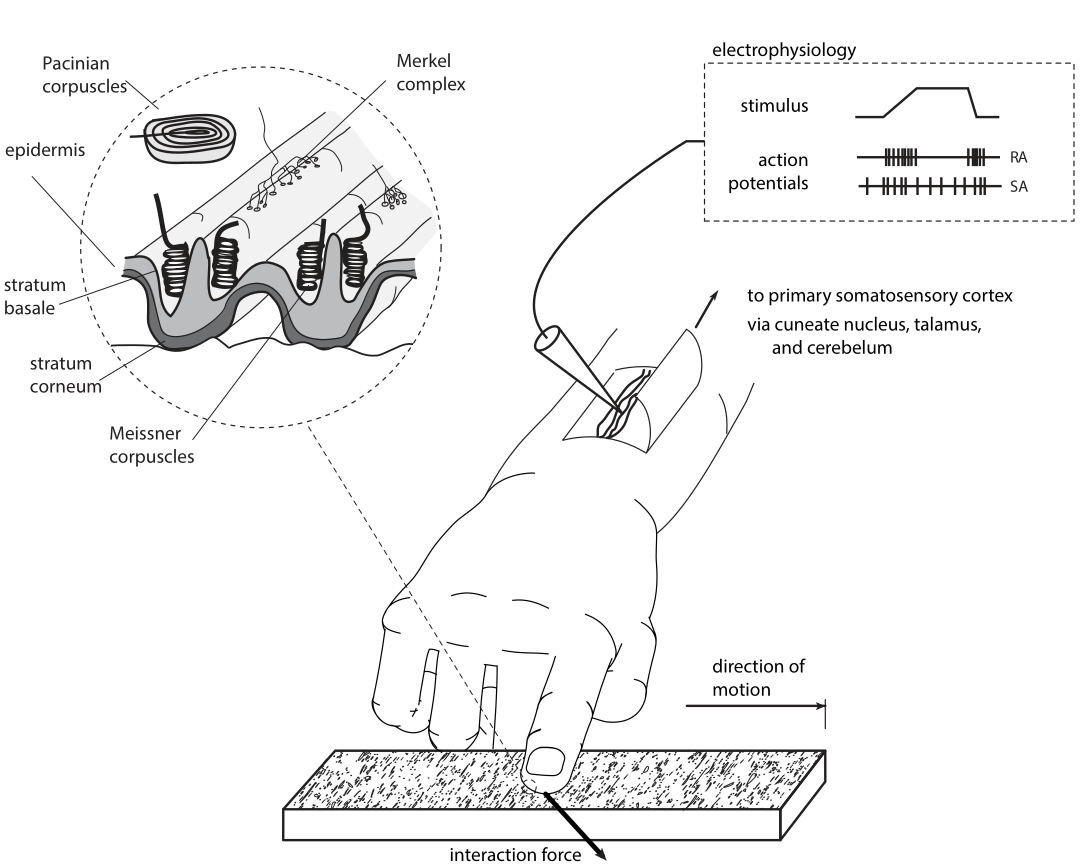 Pacinian corpuscles

Merkel complex

epidermis

stratum basale

stratum corneum

Meissner corpuscles

electrophysiology

stimulus

action potentials

RA

SA

to primary somatosensory cortex
via cuneate nucleus, talamus, and cerebelum

direction of motion

interaction force