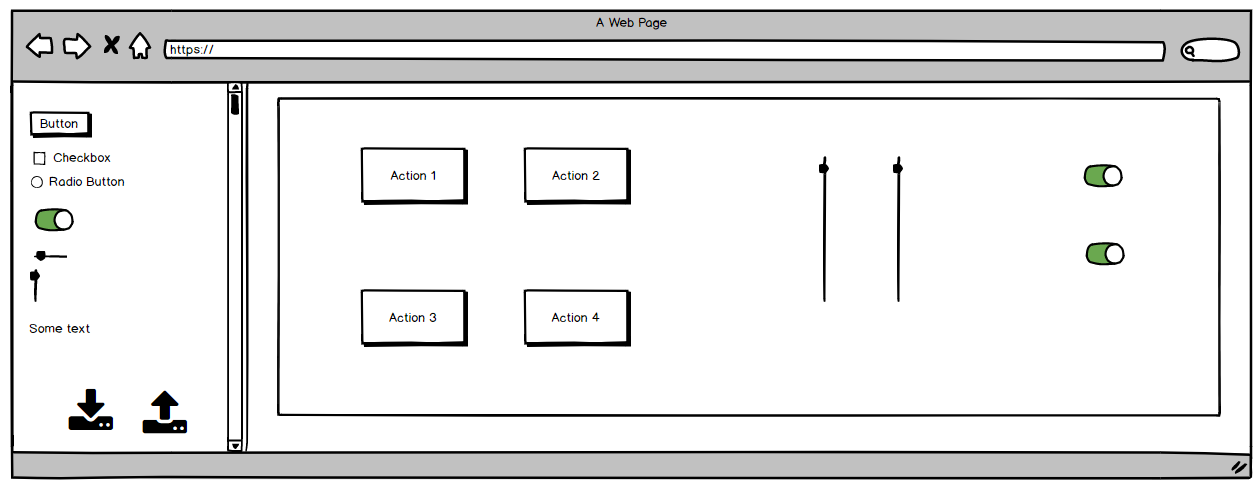 A Web Page

https://

Button

Checkbox

Radio Button

Some text

Action 1

Action 2

Action 3

Action 4