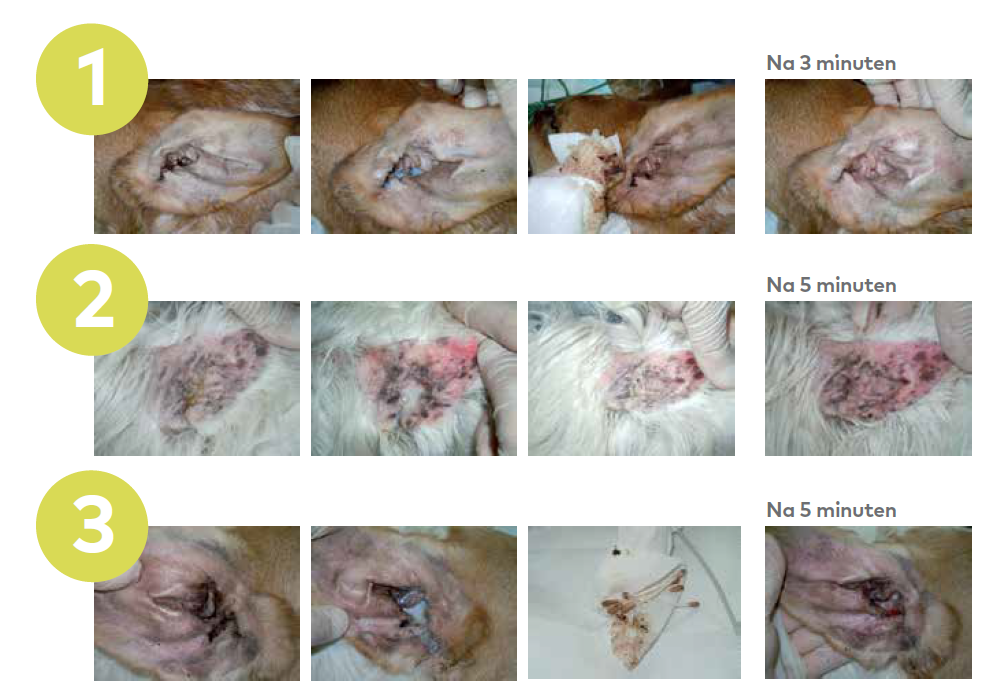 1

Na 3 minuten

2

Na 5 minuten

3

Na 5 minuten