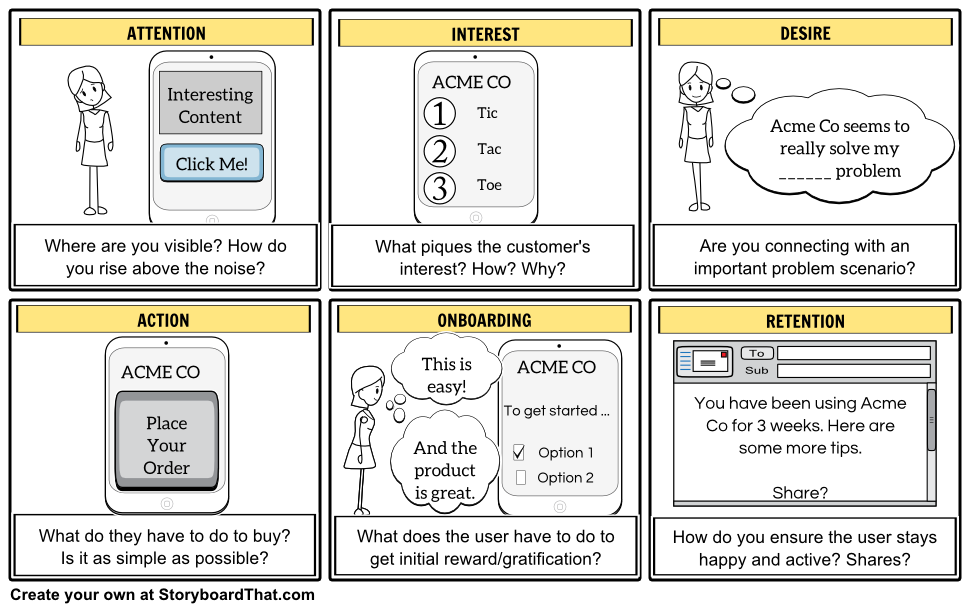 ATTENTION

Interesting Content

Click Me!

Where are you visible? How do you rise above the noise?

INTEREST

ACME CO

1 Tic

2 Tac

3 Toe

What piques the customer's interest? How? Why?

DESIRE

Acme Co seems to really solve my ______ problem

Are you connecting with an important problem scenario?

ACTION

ACME CO

Place Your Order

What do they have to do to buy? Is it as simple as possible?

ONBOARDING

This is easy!

And the product is great.

ACME CO

To get started ...

Option 1

Option 2

What does the user have to do to get initial reward/gratification?

RETENTION

To

Sub

You have been using Acme Co for 3 weeks. Here are some more tips.

Share?

How do you ensure the user stays happy and active? Shares?

Create your own at StoryboardThat.com