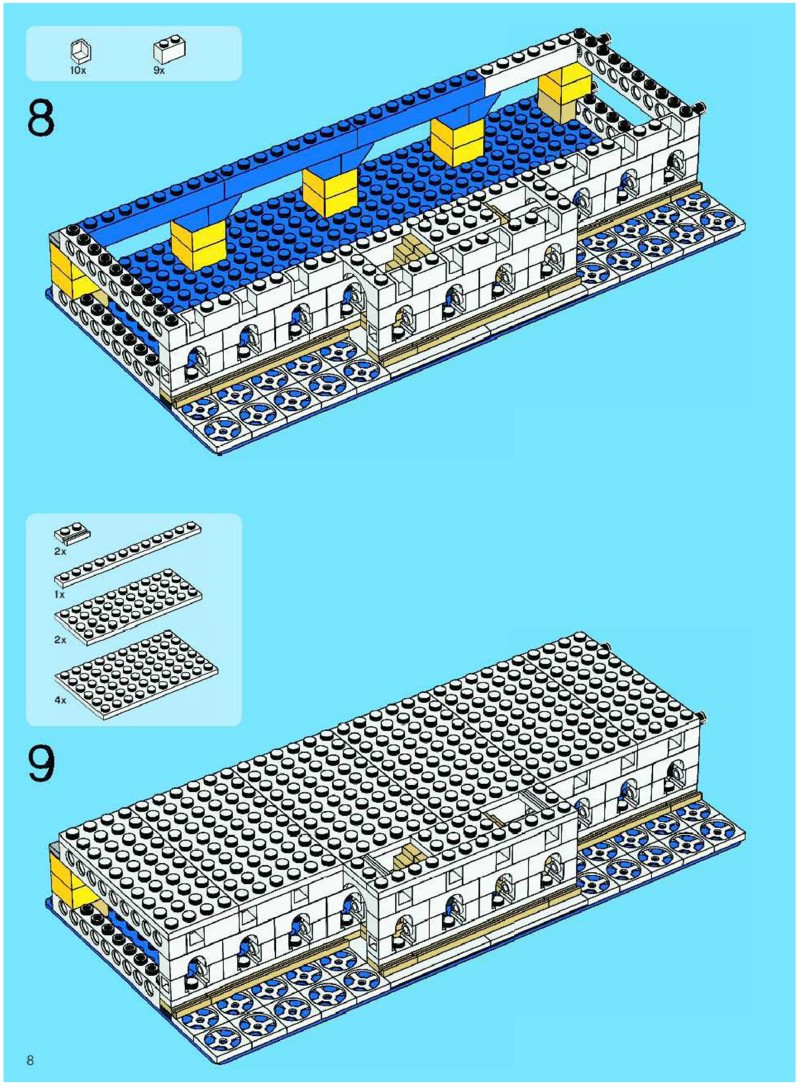 10x
9x

8

2x
1x
2x
4x

9

8