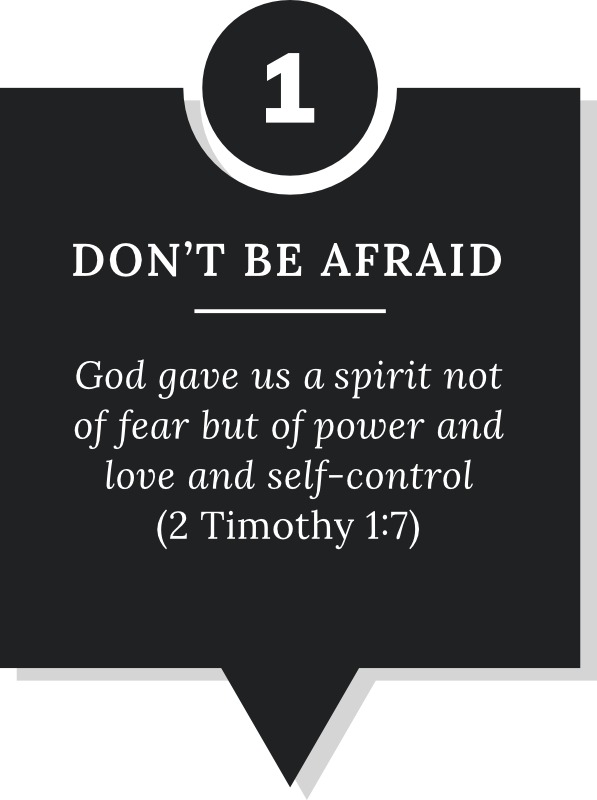 1

DON'T BE AFRAID

God gave us a spirit not of fear but of power and love and self-control (2 Timothy 1:7)