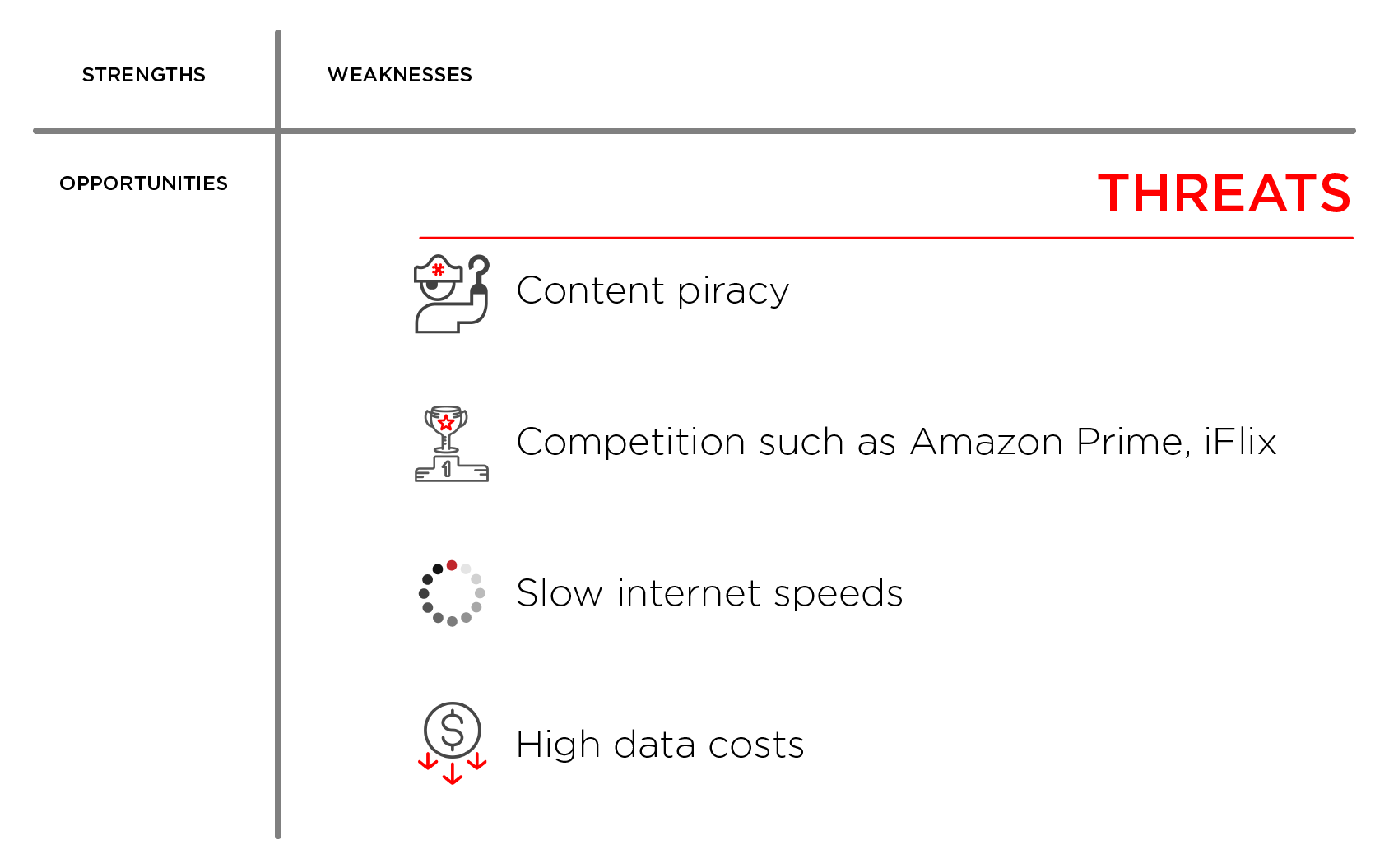 STRENGTHS

WEAKNESSES

OPPORTUNITIES

THREATS

Content piracy

Competition such as Amazon Prime, iFlix

Slow internet speeds

High data costs