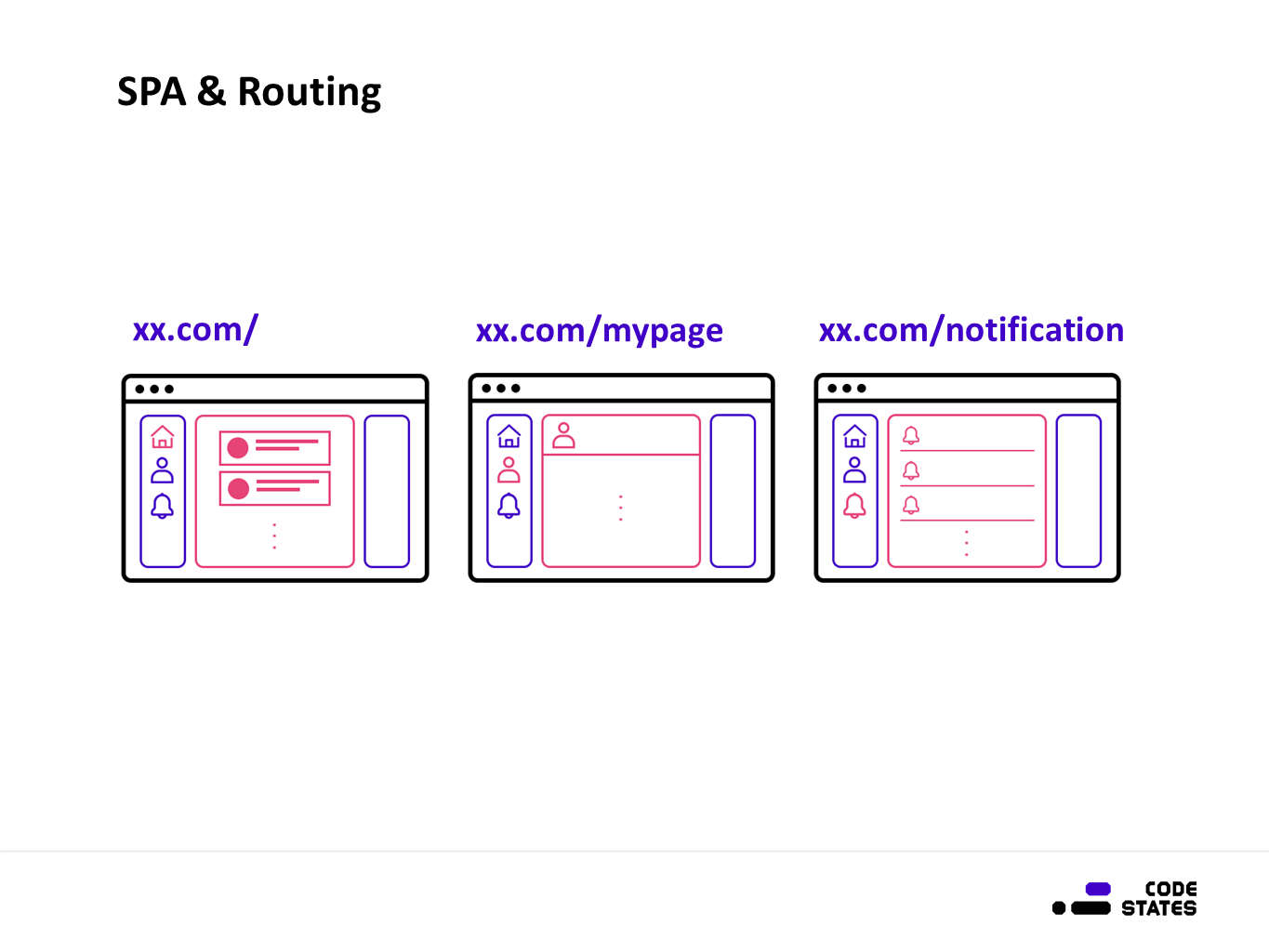 SPA & Routing

xx.com/

xx.com/mypage

xx.com/notification

CODE STATES