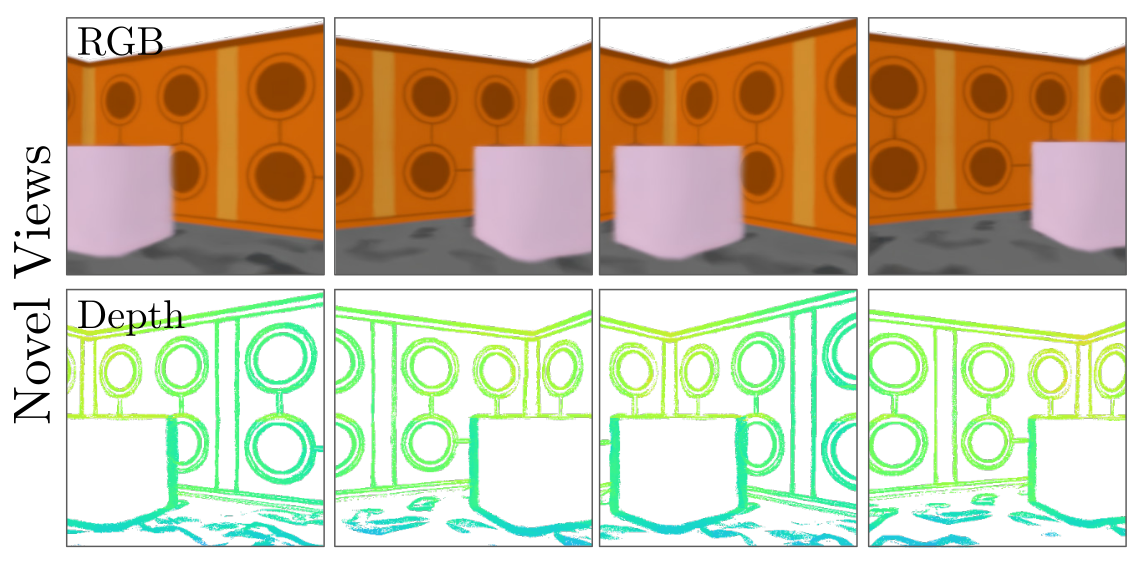 Novel Views

RGB

Depth