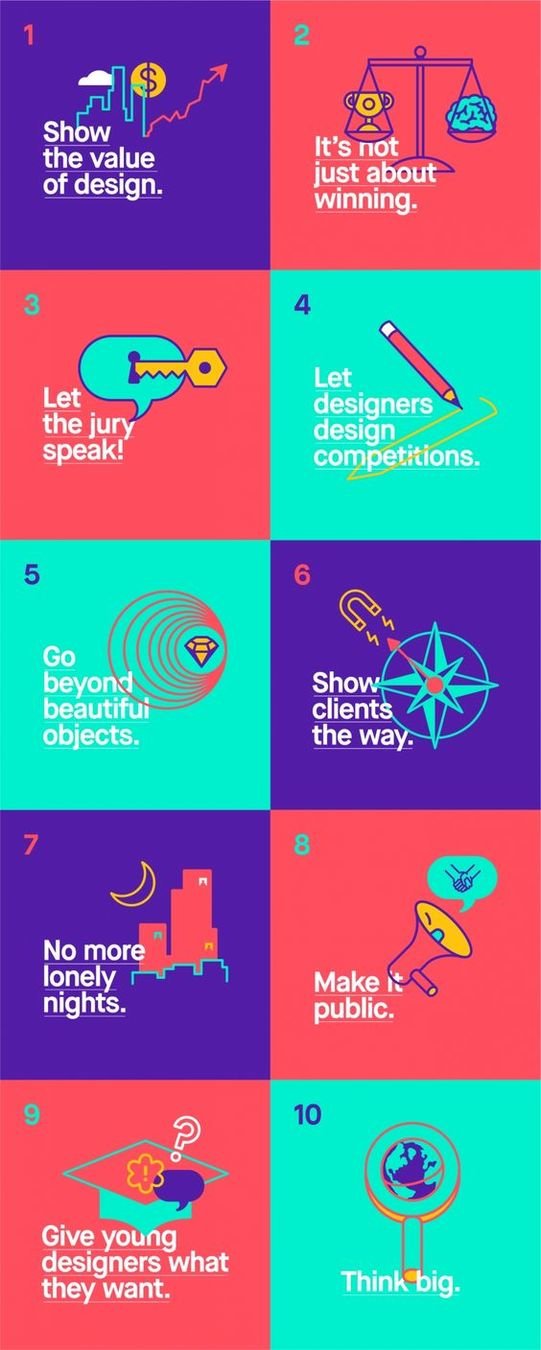 1

Show the value of design.

2

It's not just about winning.

3

Let the jury speak!

4

Let designers design competitions.

5

Go beyond beautiful objects.

6

Show clients the way.

7

No more lonely nights.

8

Make it public.

9

Give young designers what they want.

10

Think big.