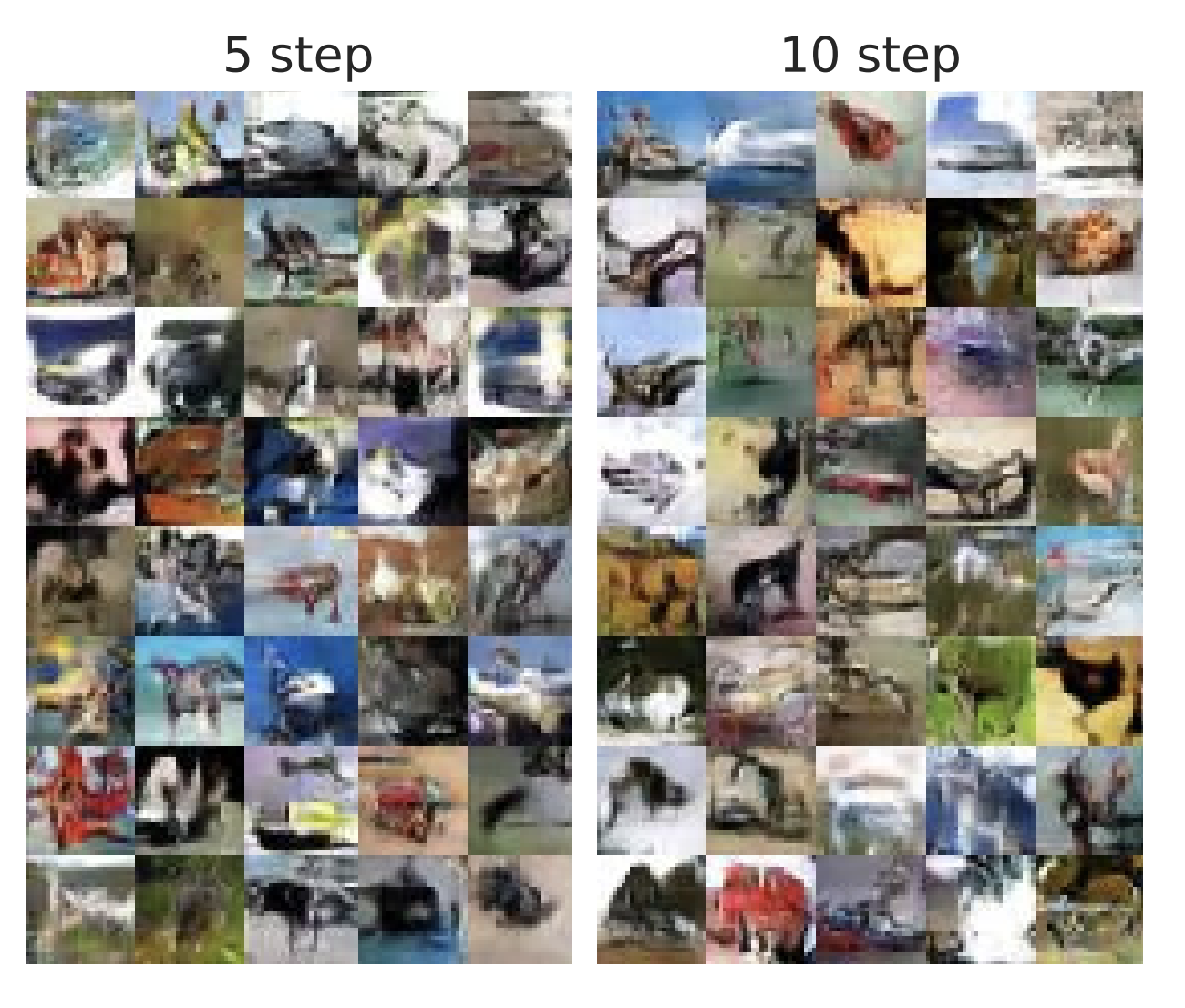 5 step

10 step