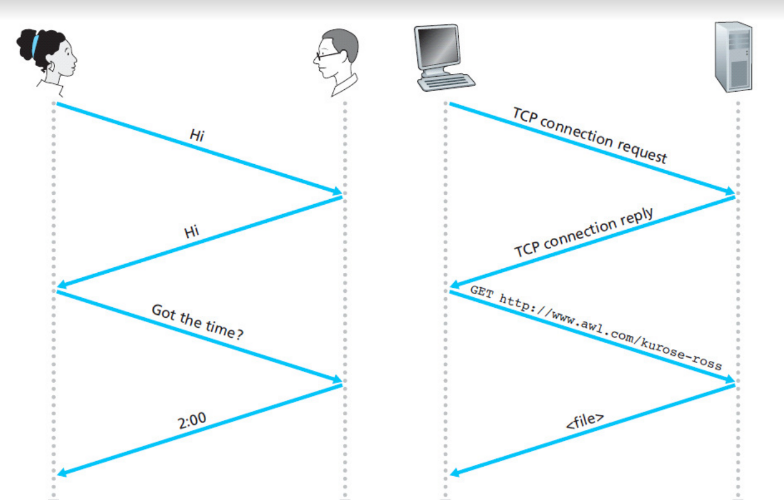 Hi

Hi

Got the time?

2:00

TCP connection request

TCP connection reply

GET http://www.awl.com/kurose-ross

<file>