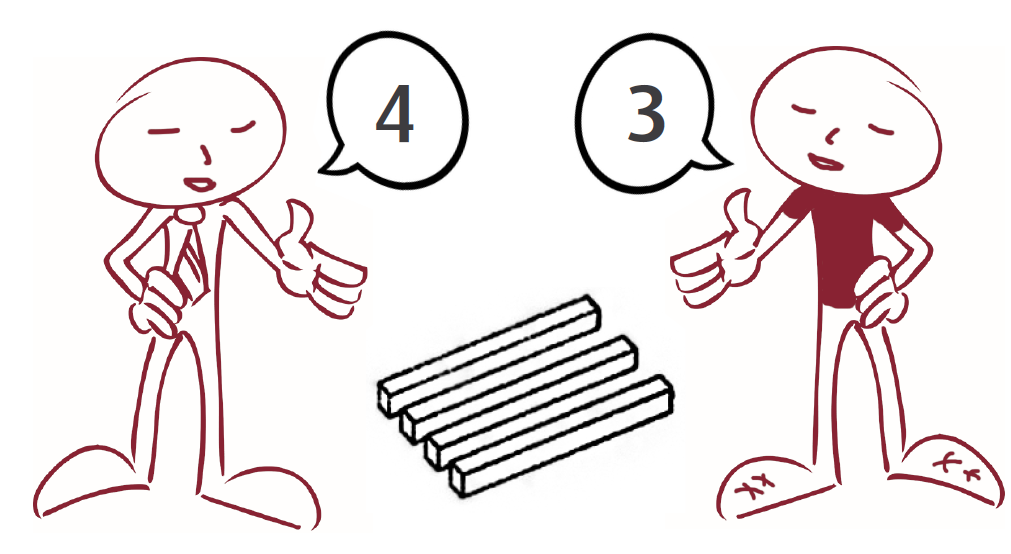 4

3