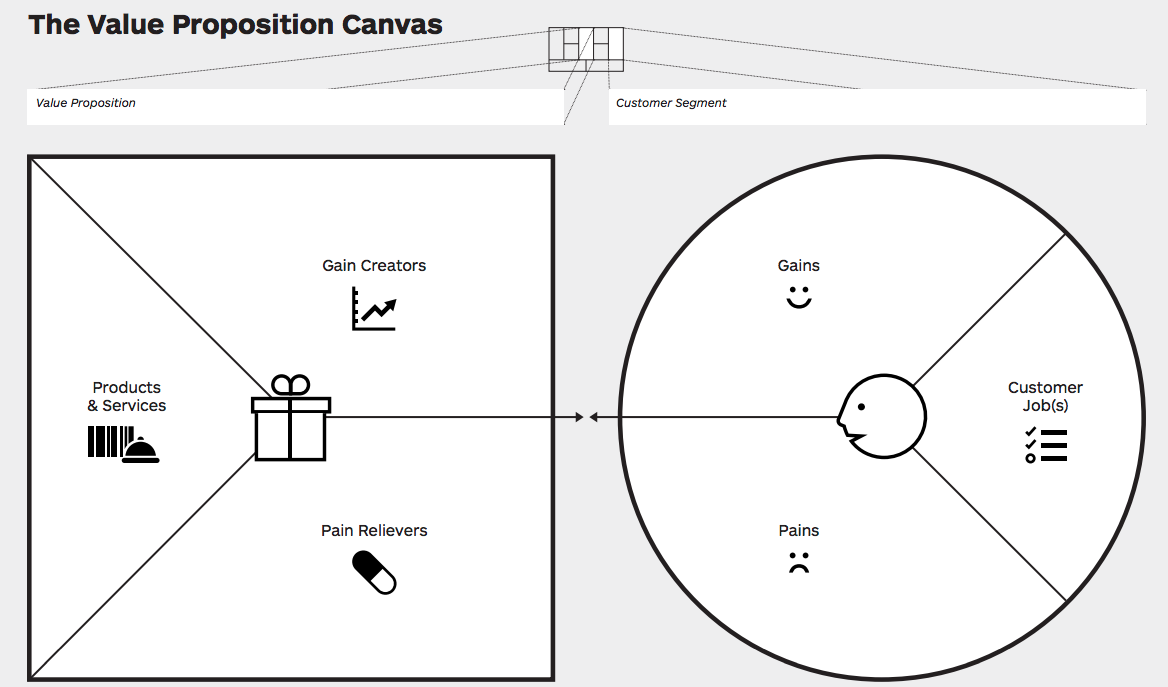 The Value Proposition Canvas

Value Proposition

Customer Segment

Gain Creators

Products & Services

Pain Relievers

Gains

Customer Job(s)

Pains