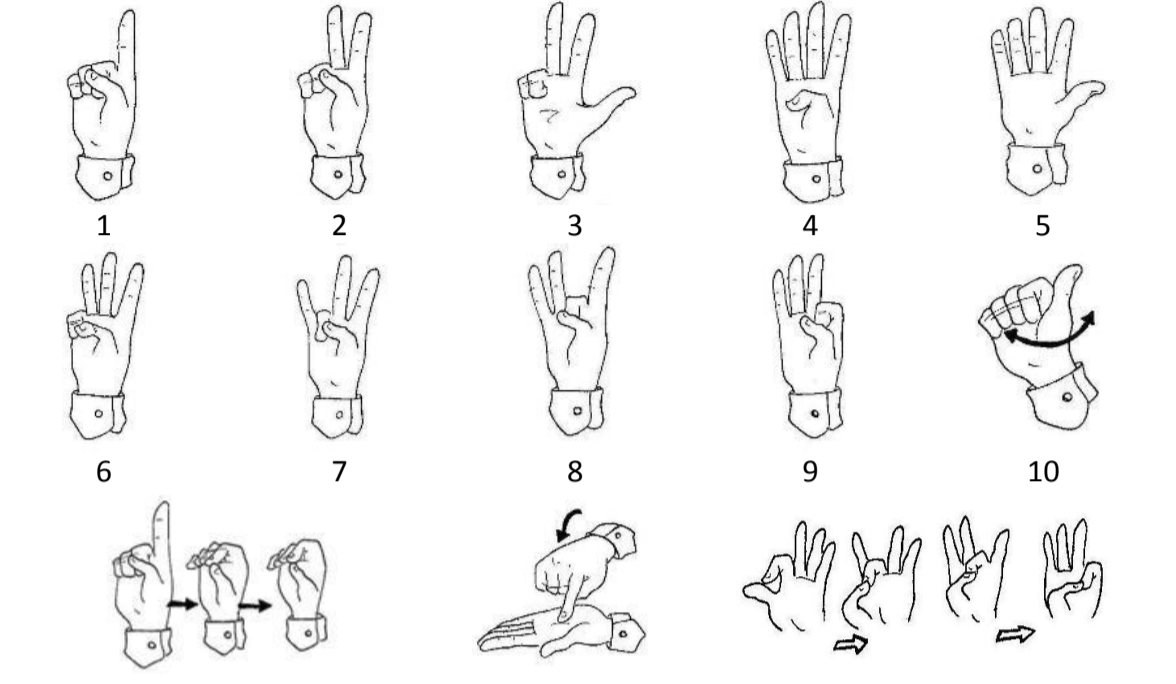 1 2 3 4 5

6 7 8 9 10