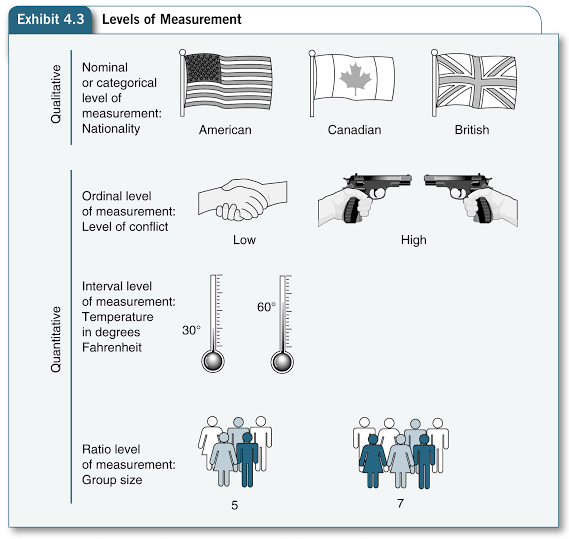 Exhibit 4.3 Levels of Measurement

Qualitative

Nominal or categorical level of measurement: Nationality

American

Canadian

British

Quantitative

Ordinal level of measurement: Level of conflict

Low

High

Interval level of measurement: Temperature in degrees Fahrenheit

30°

60°

Ratio level of measurement: Group size

5

7