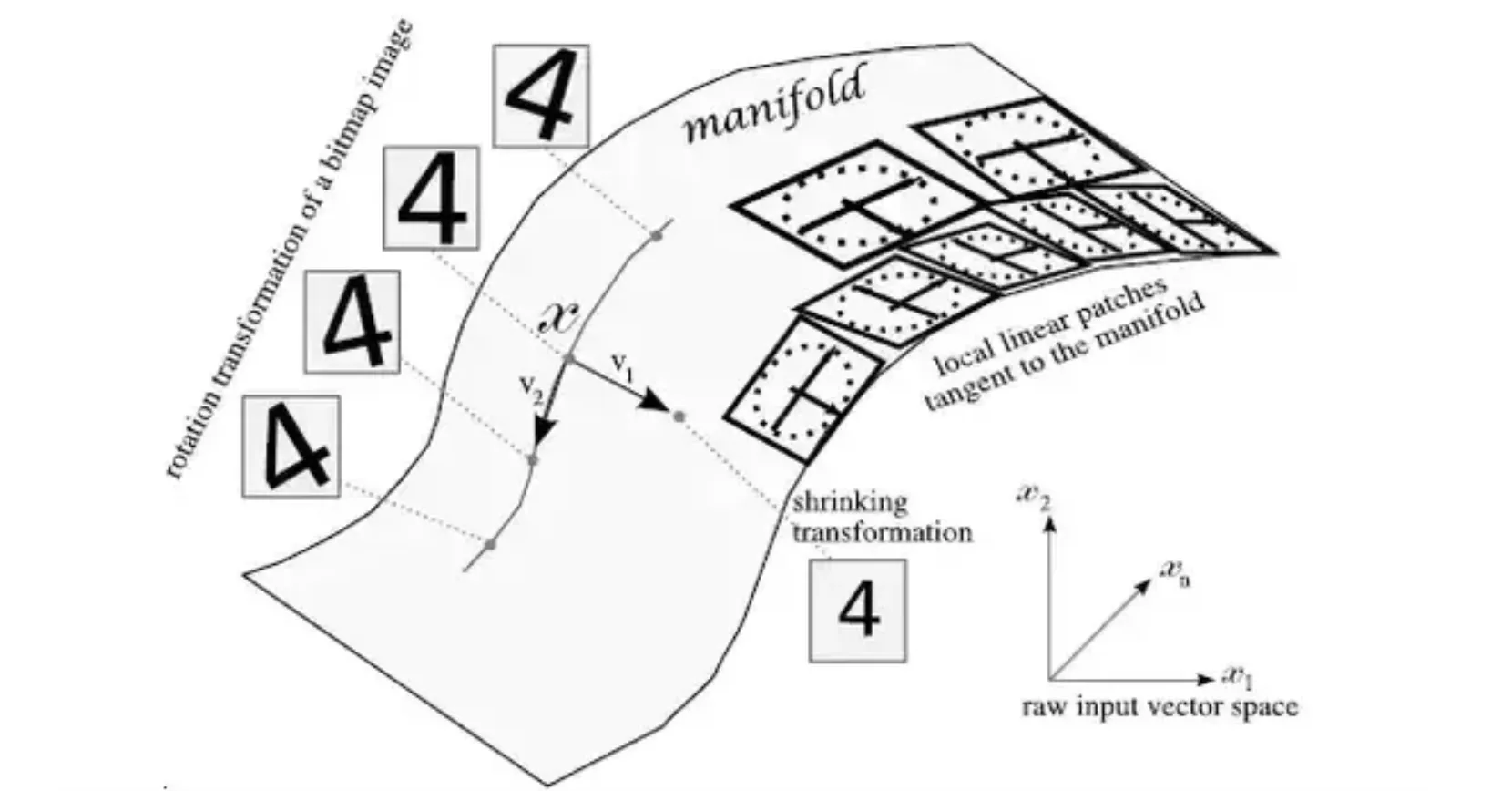 rotation transformation of a bitmap image

4

4

4

4

manifold

$x$

$v_1$

$v_2$

local linear patches tangent to the manifold

shrinking transformation

4

$x_2$

$x_n$

$x_1$

raw input vector space